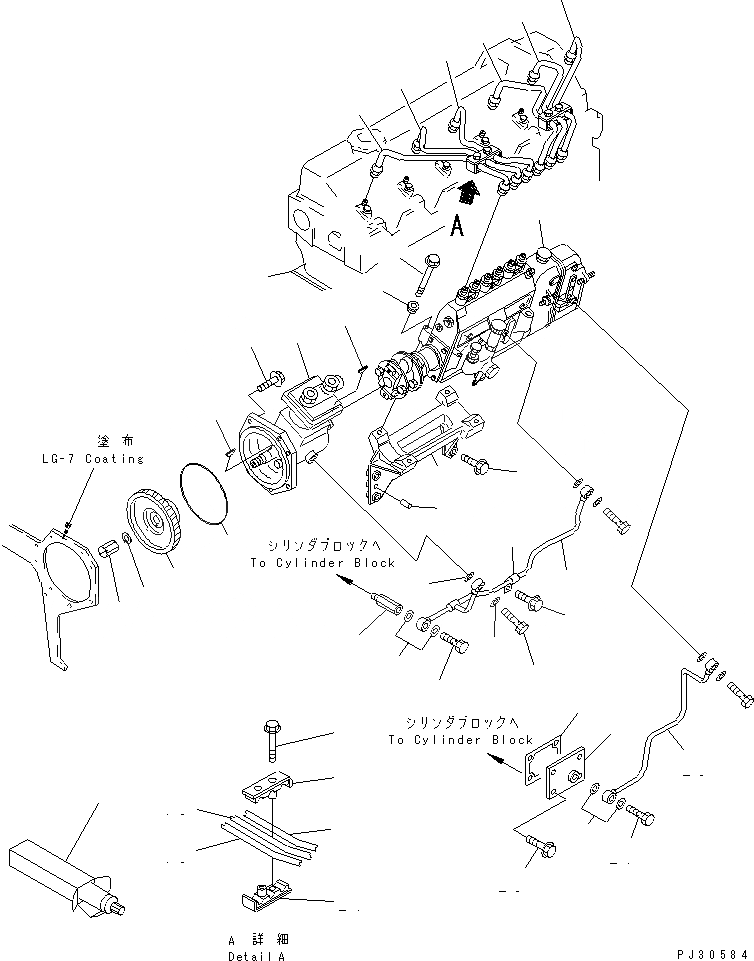 A

塗布
LG-7 Coating

シリンダブロックへ
To Cylinder Block

シリンダブロックへ
To Cylinder Block

A 詳細
Detail A

PJ30584