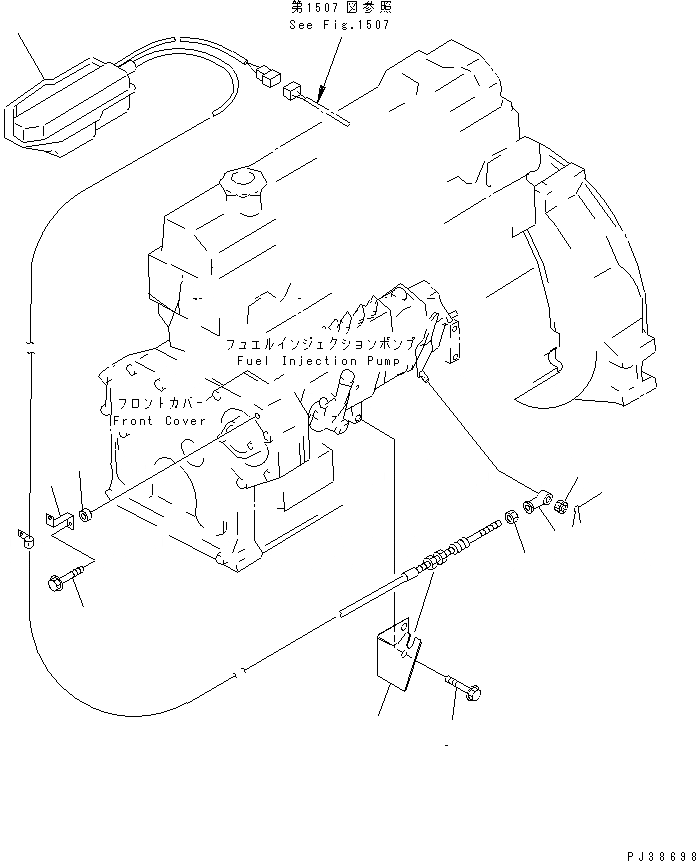 第1507図参照
See Fig.1507

フュエルインジェクションポンプ
Fuel Injection Pump

フロントカバー
Front Cover

PJ38698