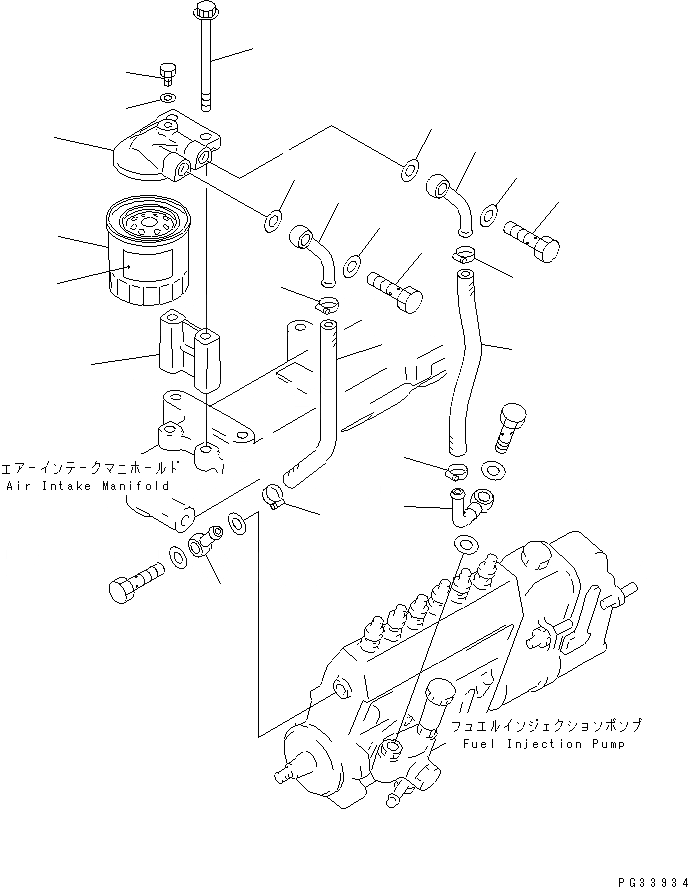 エアーインテークマニホールド
Air Intake Manifold

フュエルインジェクションポンプ
Fuel Injection Pump

PG33934