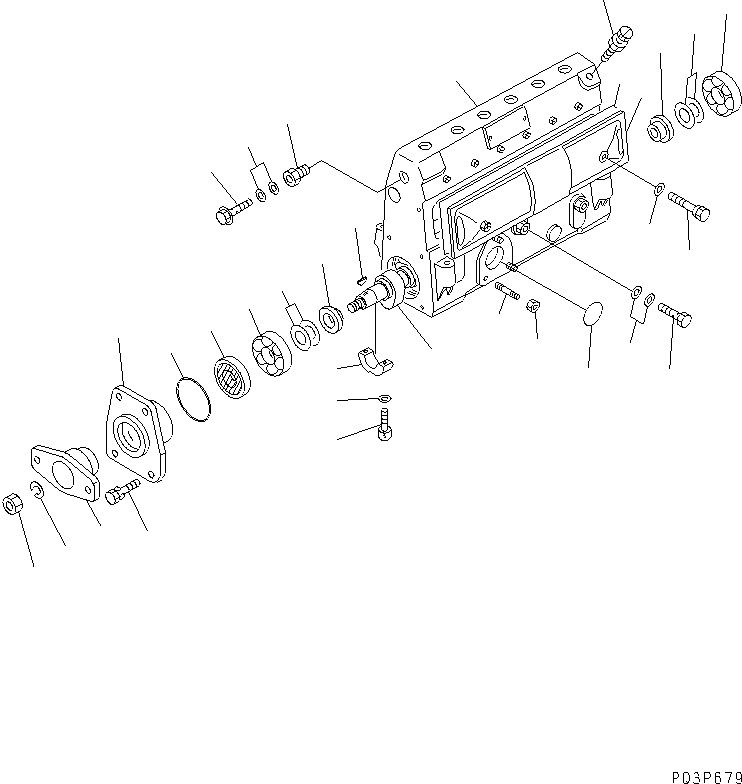 P03P679