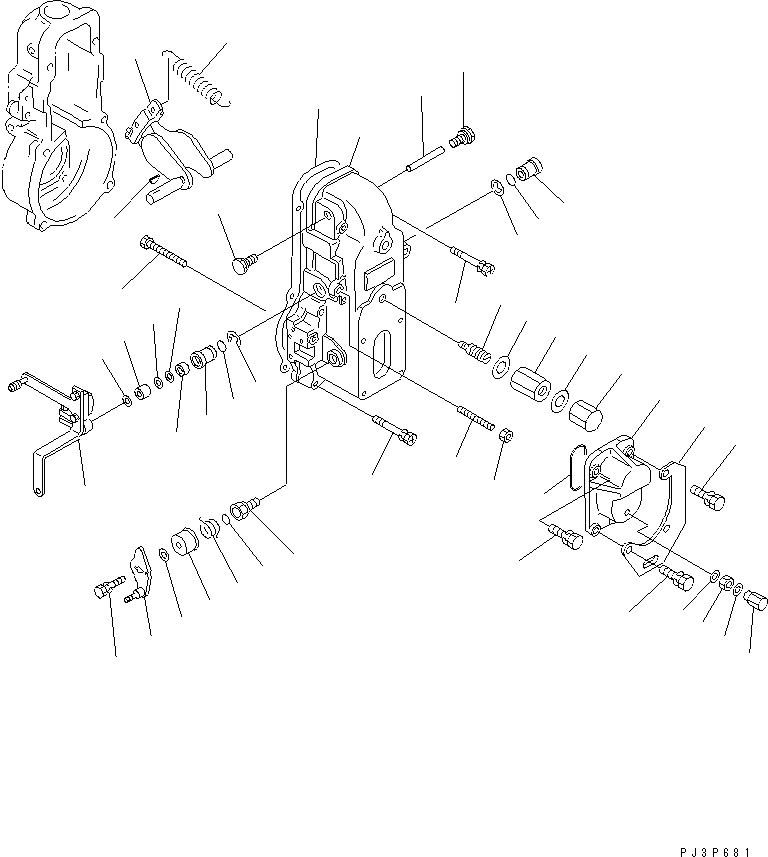 PJ3P681