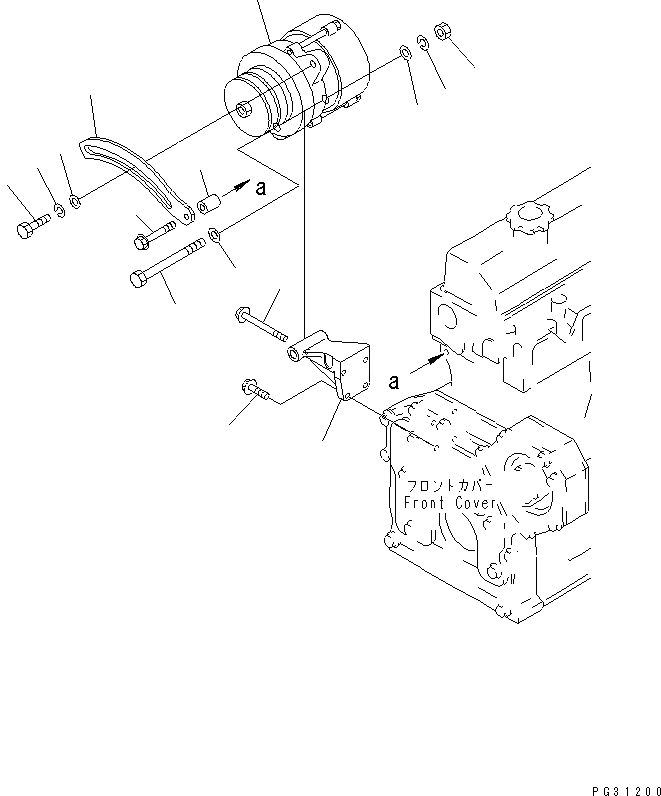 a

a

フロントカバー
Front Cover

PG31200