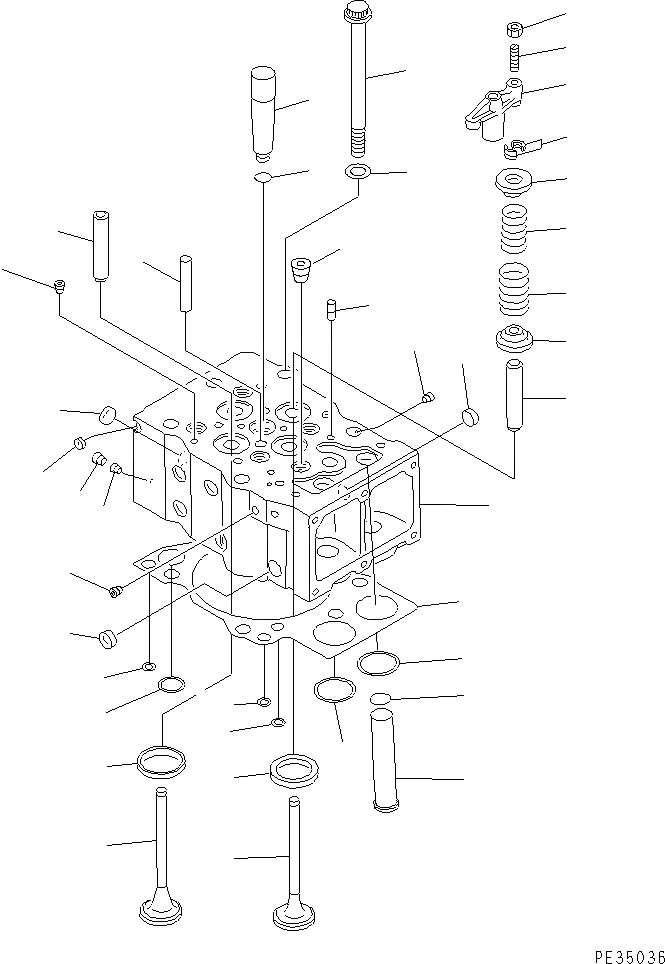 PE35036