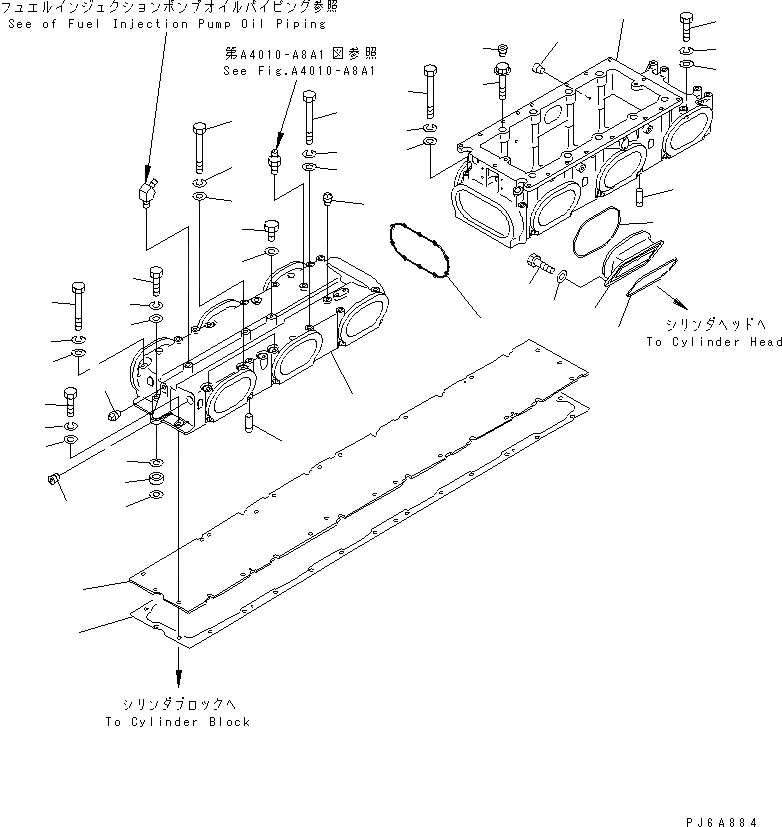 フュエルインジェクションポンプオイルパイピング参照
See of Fuel Injection Pump Oil Piping

第A4010-A8A1図参照
See Fig.A4010-A8A1

シリンダヘッドへ
To Cylinder Head

シリンダブロックへ
To Cylinder Block

PJ6A884