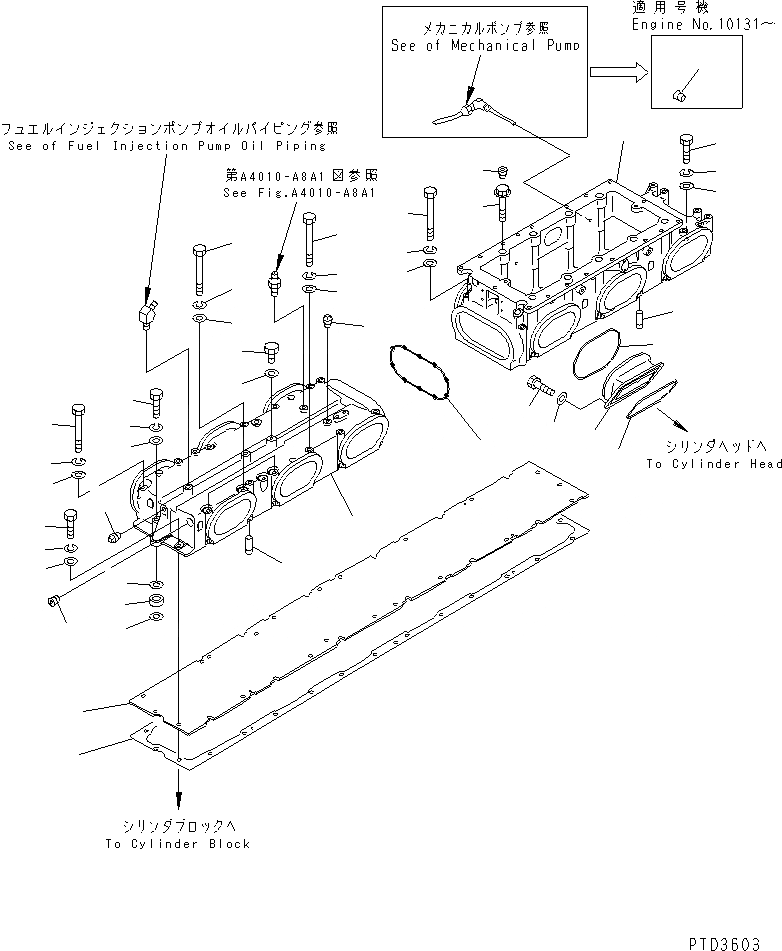 メカニカルポンプ参照
See of Mechanical Pump

適用号機
Engine No.10131～

フュエルインジェクションポンプオイルパイピング参照
See of Fuel Injection Pump Oil Piping

第A4010-A8A1図参照
See Fig.A4010-A8A1

シリンダヘッドへ
To Cylinder Head

シリンダブロックへ
To Cylinder Block

PTD3603