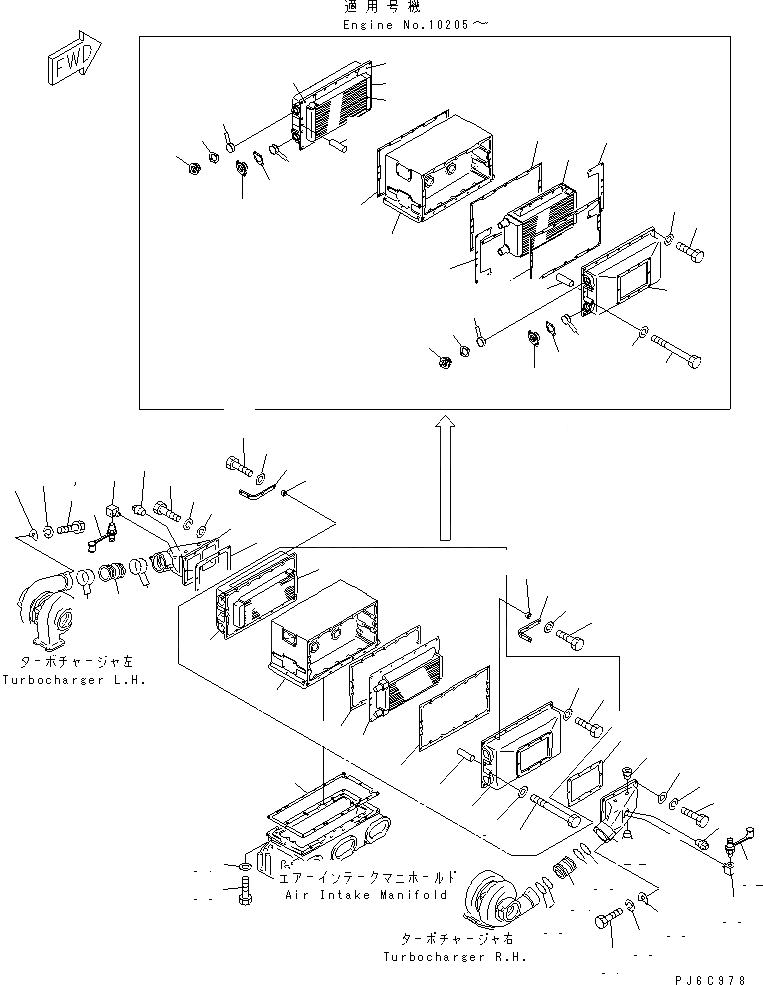 適用号機
Engine No.10205～

FWD

ターボチャージャ左
Turbocharger L.H.

エアーインテークマニホールド
Air Intake Manifold

ターボチャージャ右
Turbocharger R.H.

PJ6C978