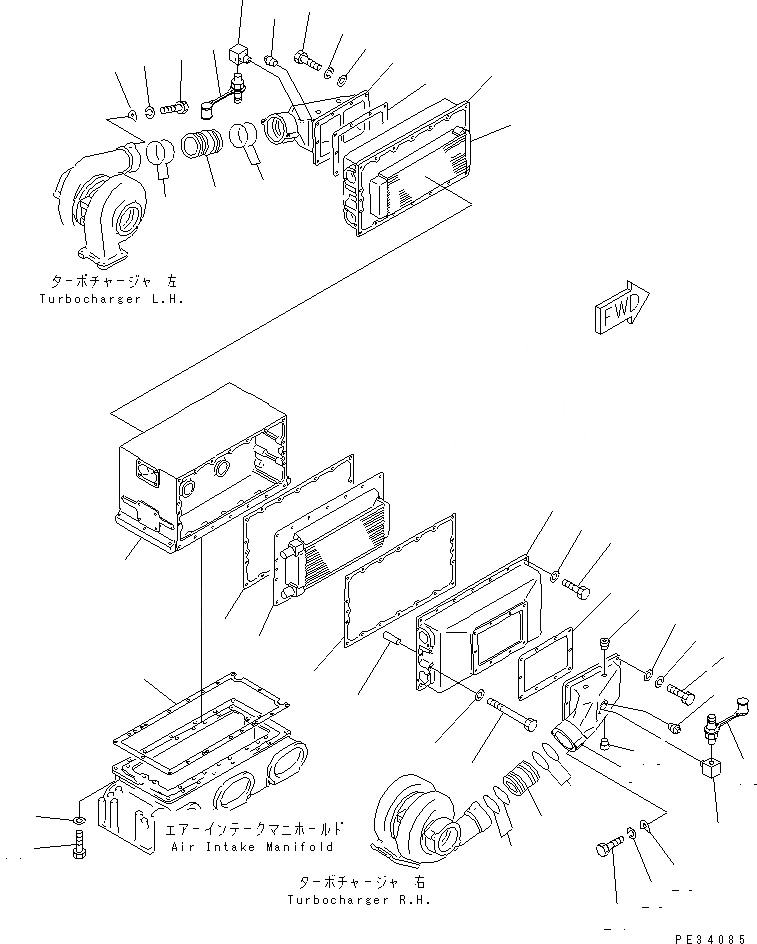 ターボチャージャ 左
Turbocharger L.H.

FWD

エアーインテークマニホールド
Air Intake Manifold

ターボチャージャ 右
Turbocharger R.H.

PE34085