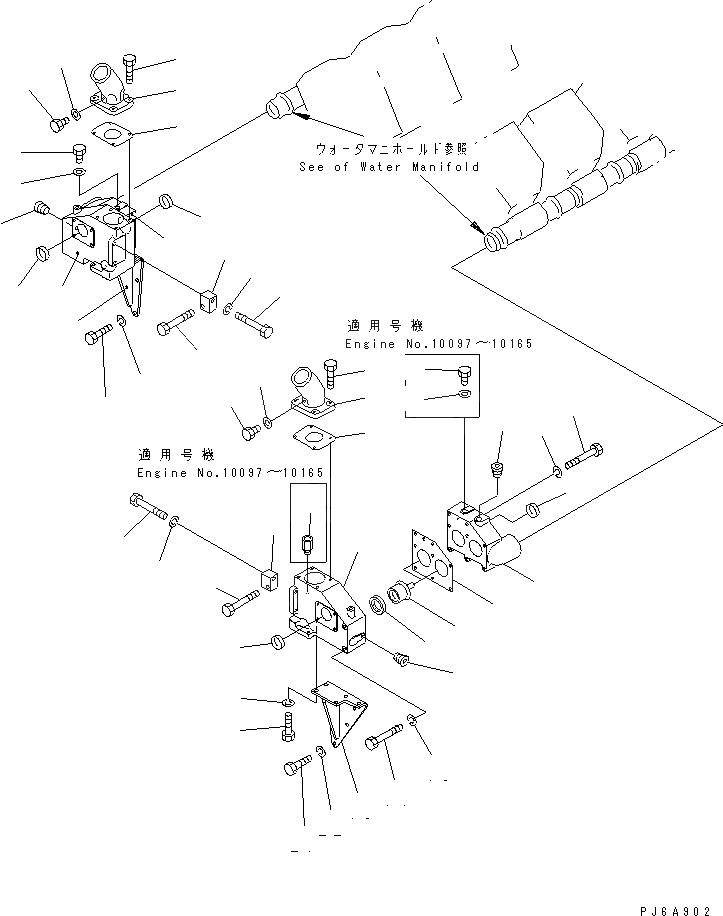 ウォータマニホールド参照
See of Water Manifold

適用号機
Engine No.10097～10165

適用号機
Engine No.10097～10165

PJ6A902