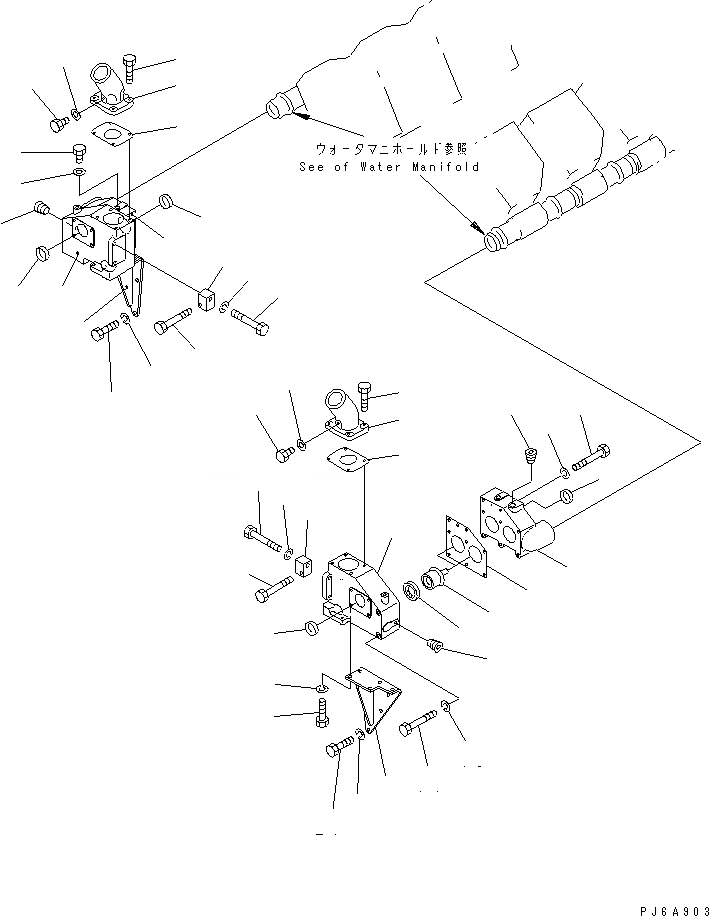 ウォータマニホールド参照
See of Water Manifold

PJ6A903