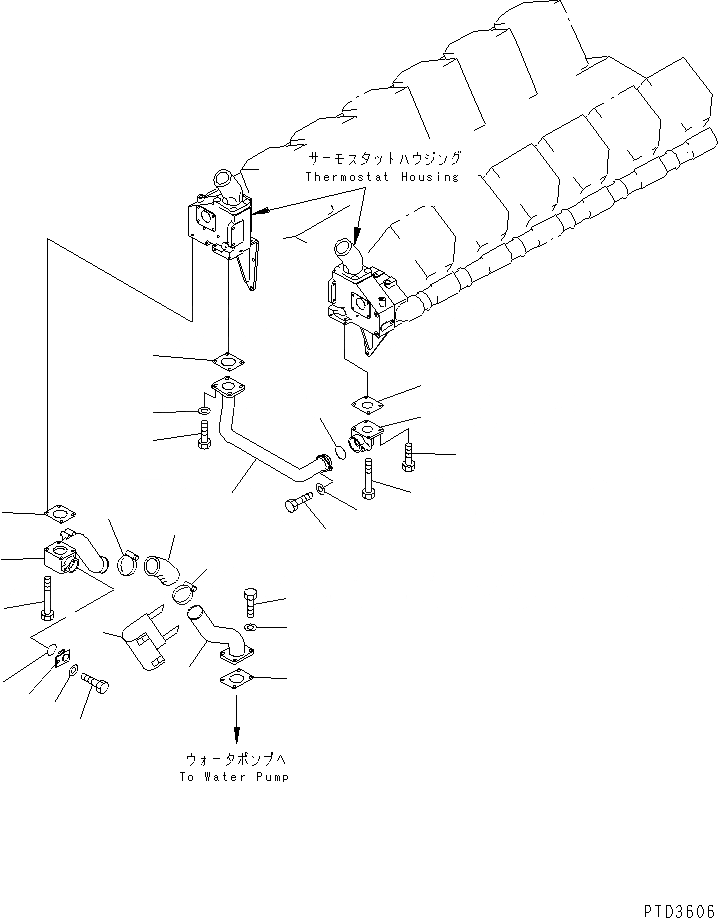 サーモスタットハウジング
Thermostat Housing

ウォータポンプへ
To Water Pump

PTD3606