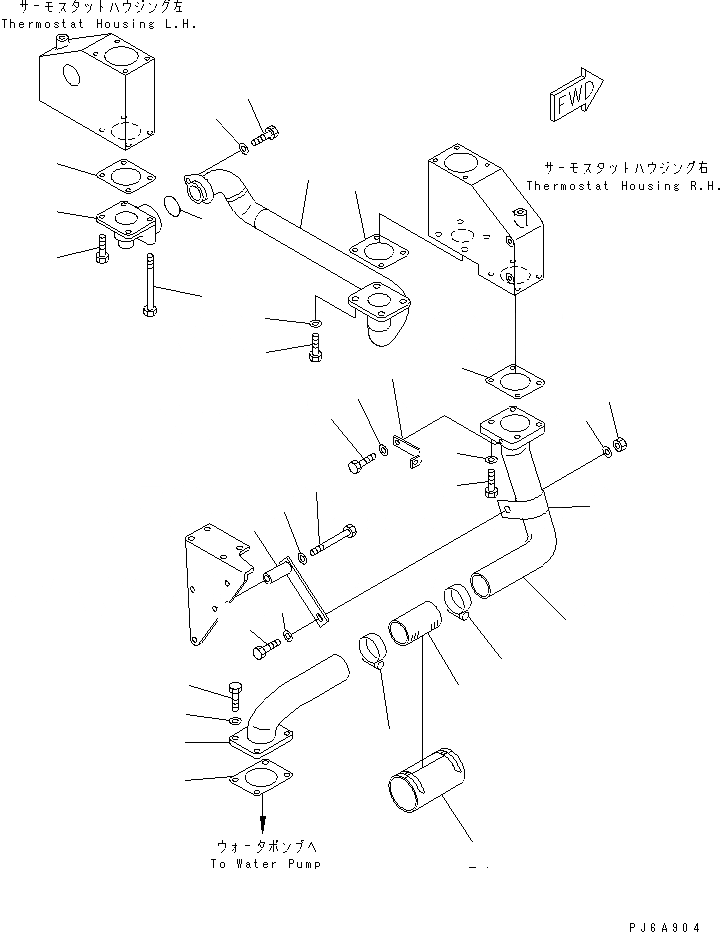 サーモスタットハウジング左
Thermostat Housing L.H.

FWD

サーモスタットハウジング右
Thermostat Housing R.H.

ウォータポンプへ
To Water Pump

PJ6A904