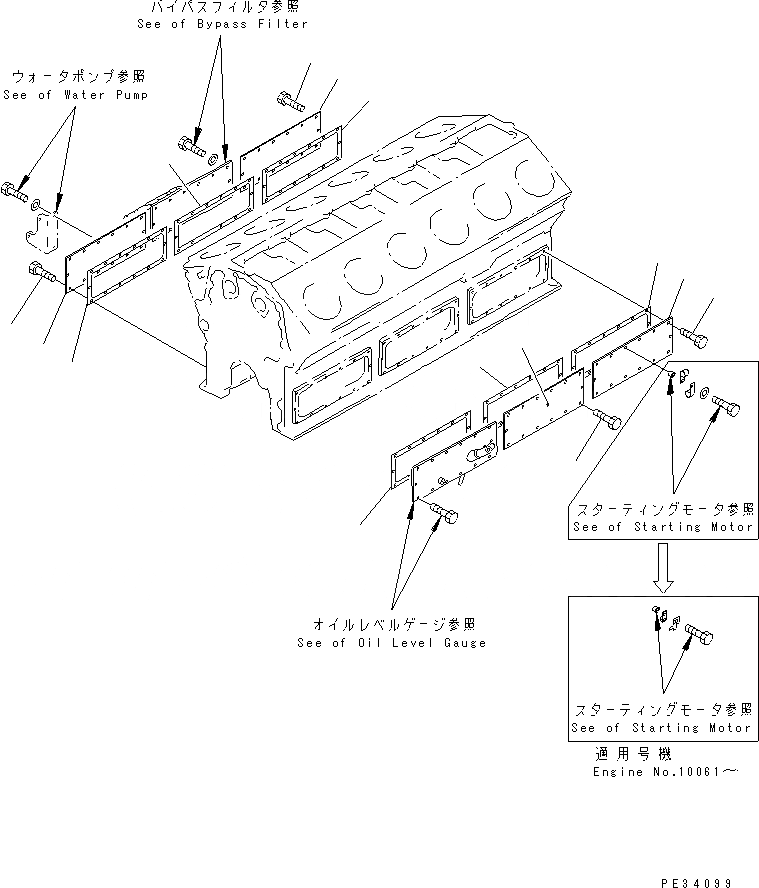 バイパスフィルタ参照
See of Bypass Filter

ウォータポンプ参照
See of Water Pump

スターティングモータ参照
See of Starting Motor

オイルレベルゲージ参照
See of Oil Level Gauge

スターティングモータ参照
See of Starting Motor

適用号機
Engine No.10061～

PE34099