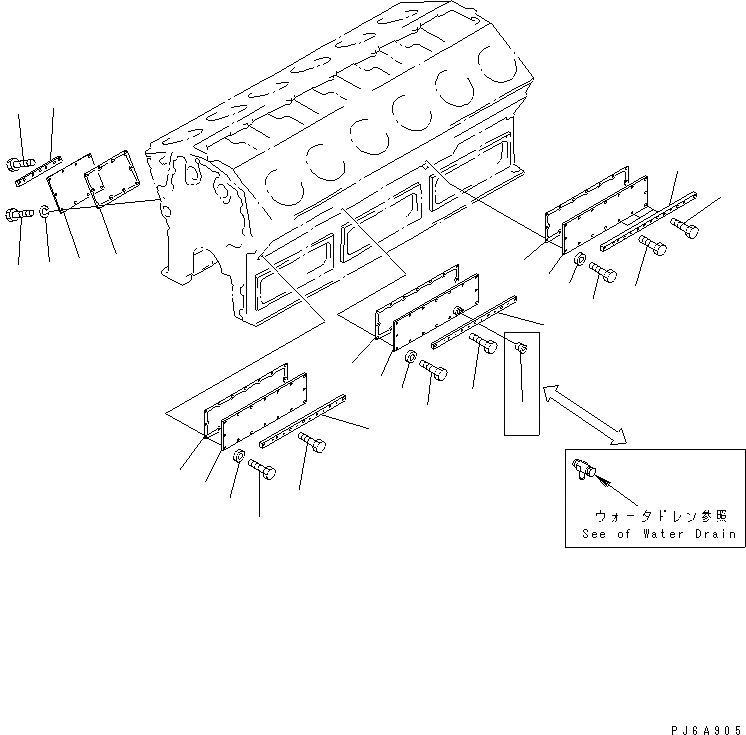 ウォータドレン参照
See of Water Drain

PJ6A905