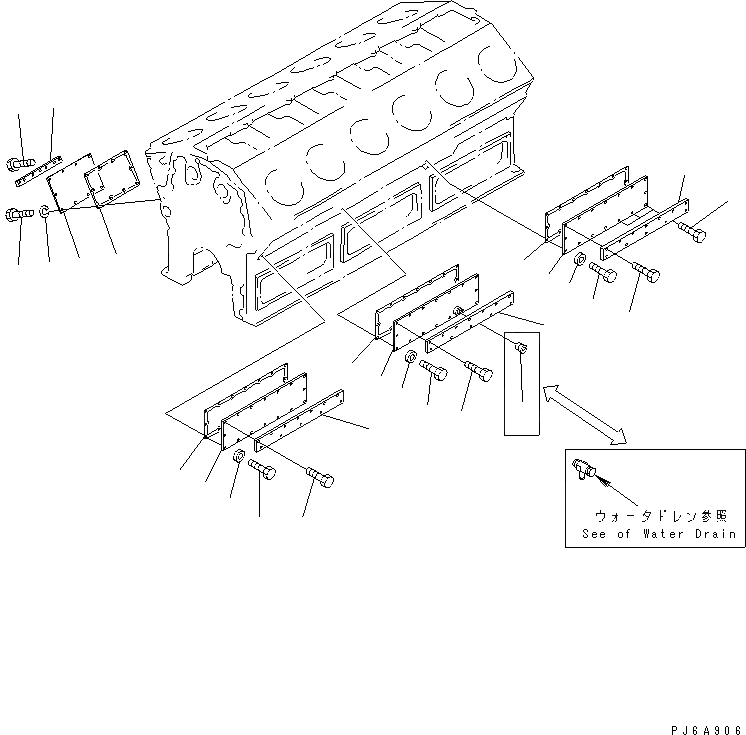 ウォータドレン参照
See of Water Drain

PJ6A906