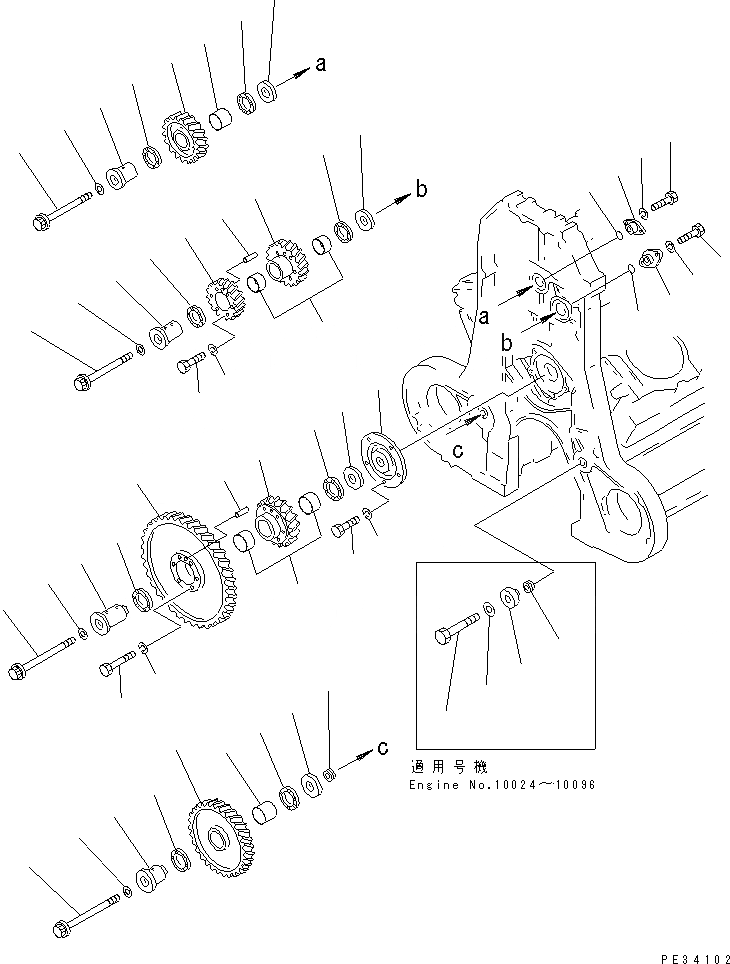 a
b
a
b
c
c
適用号機
Engine No.10024～10096
PE34102