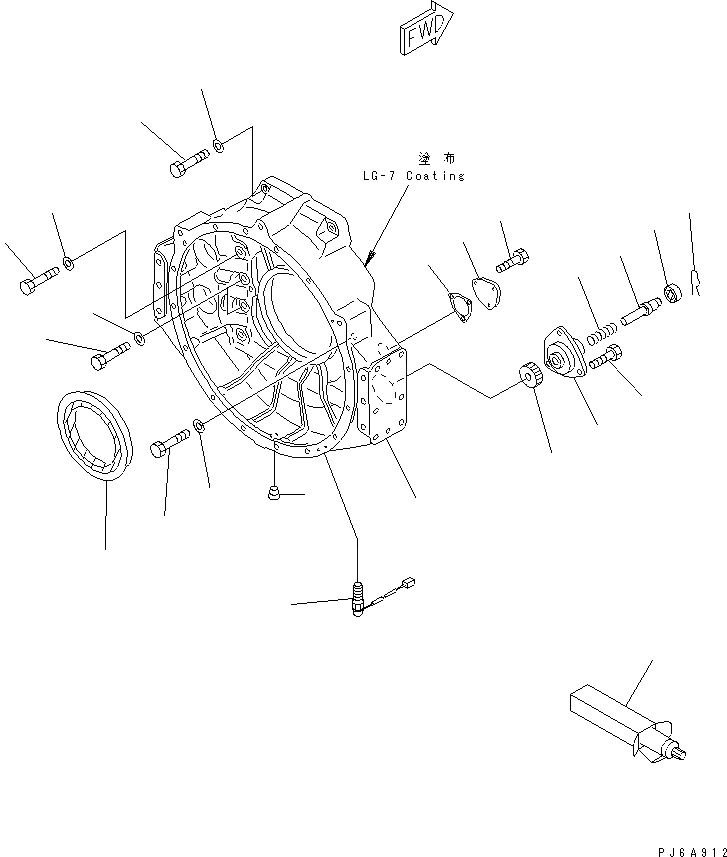 FWD

塗布
LG-7 Coating

PJ6A912