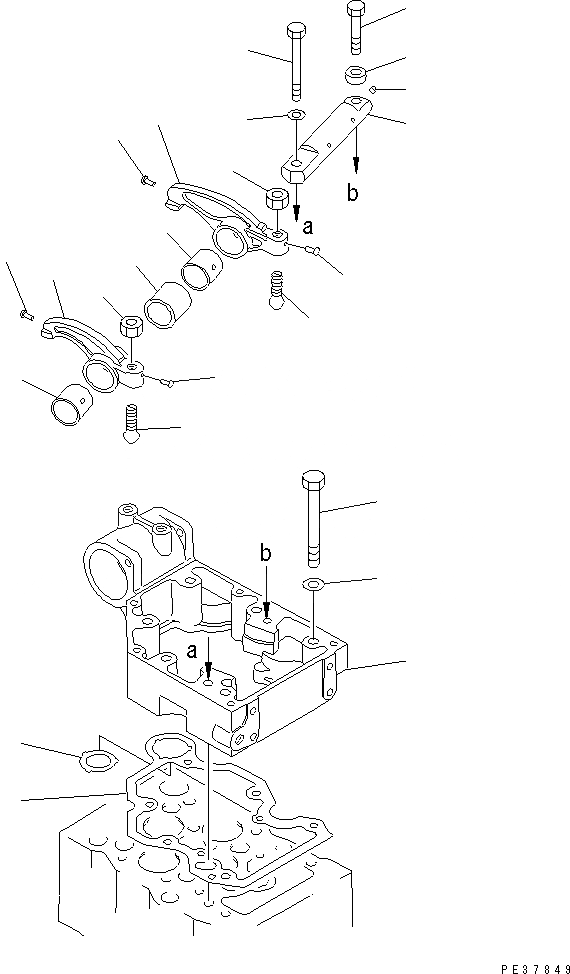 b
a
b
a
PE37849