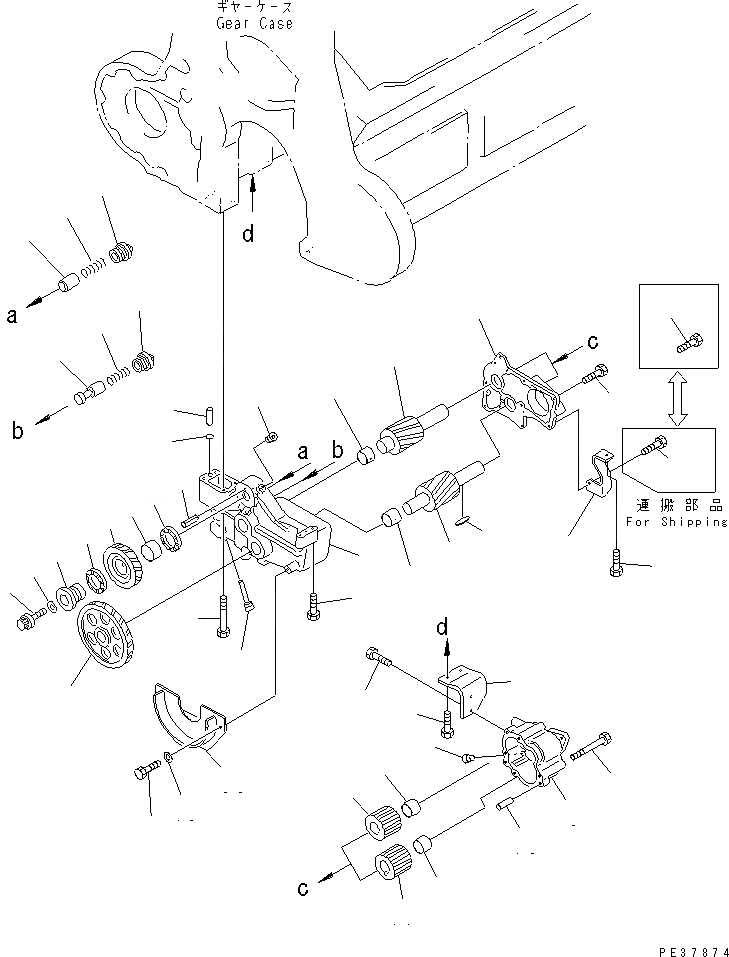 ギヤーケース
Gear Case

d

a

b

a b

c

運搬部品
For Shipping

d

c

PE37874