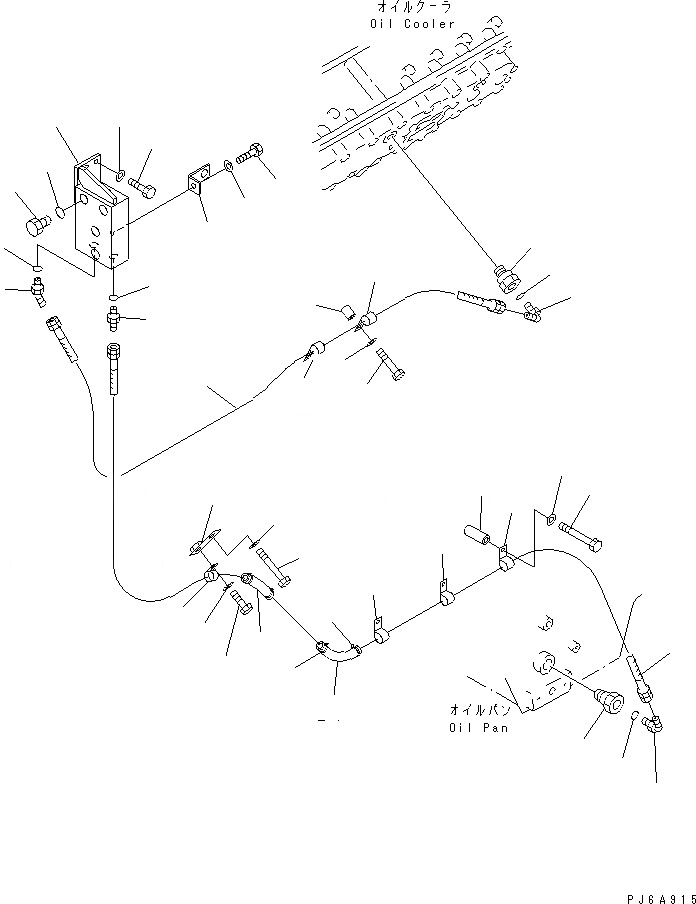 オイルクーラ
Oil Cooler

オイルパン
Oil Pan

PJ6A915