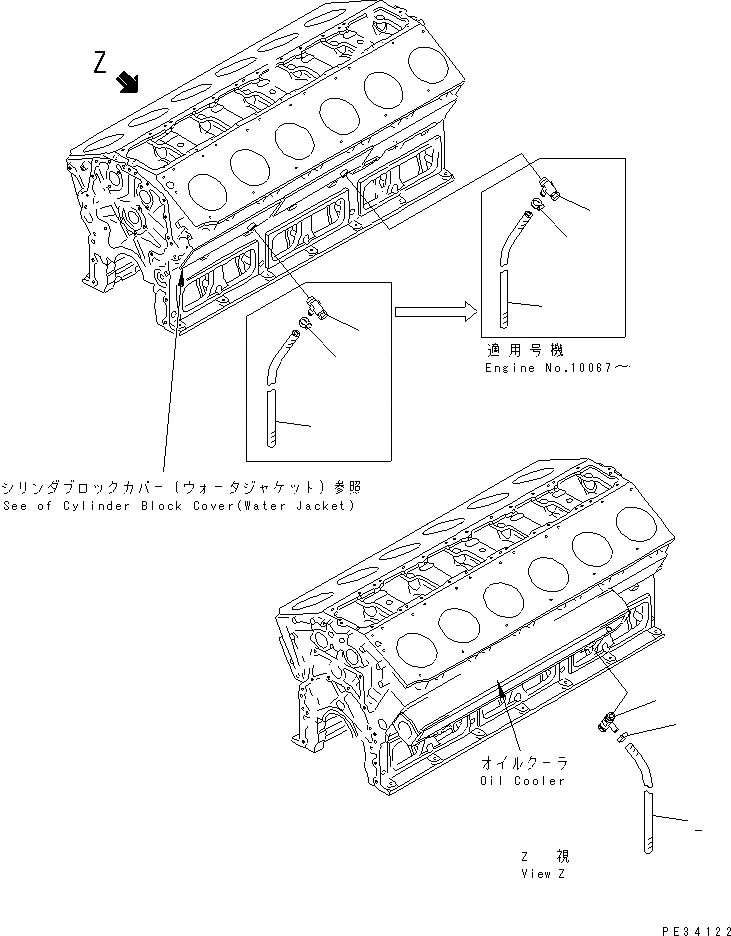 Z

適用号機
Engine No.10067～

シリンダブロックカバー(ウォータジャケット)参照
See of Cylinder Block Cover(Water Jacket)

オイルクーラ
Oil Cooler

Z 視
View Z

PE34122