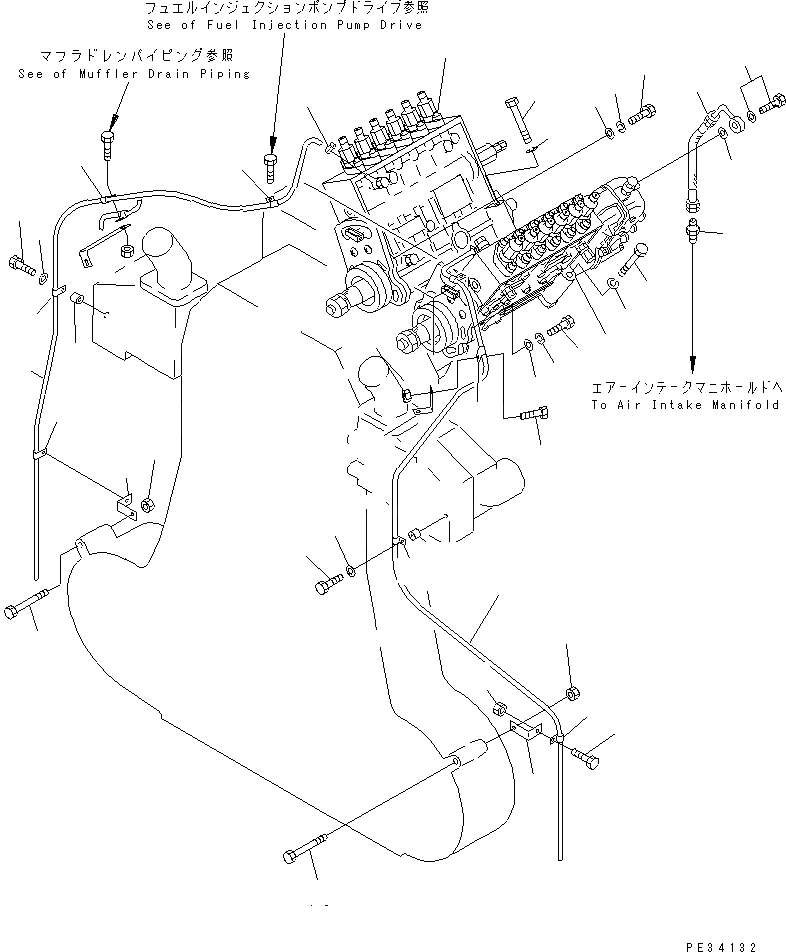 フュエルインジェクションポンプドライブ参照
See of Fuel Injection Pump Drive

マフラドレンパイピング参照
See of Muffler Drain Piping

エアーインテークマニホールドへ
To Air Intake Manifold

PE34132