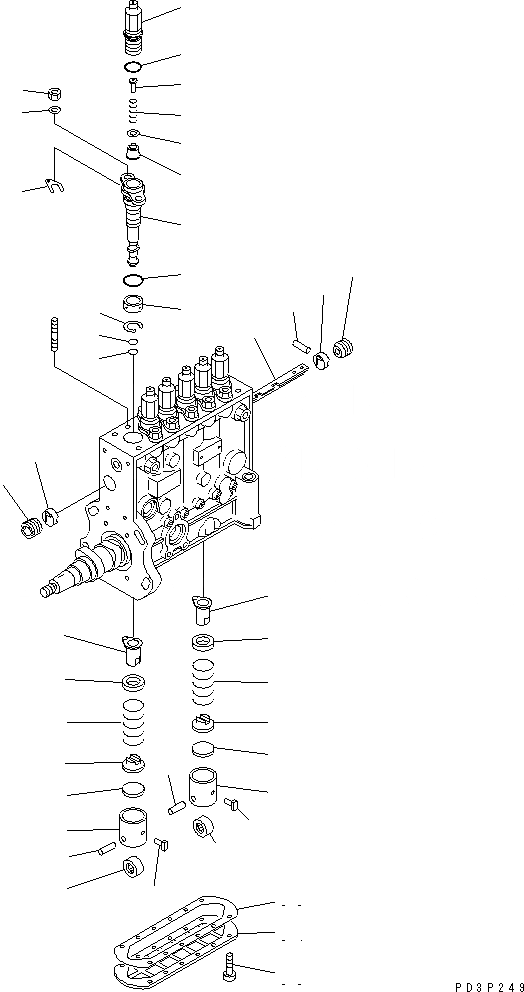 PD3P249