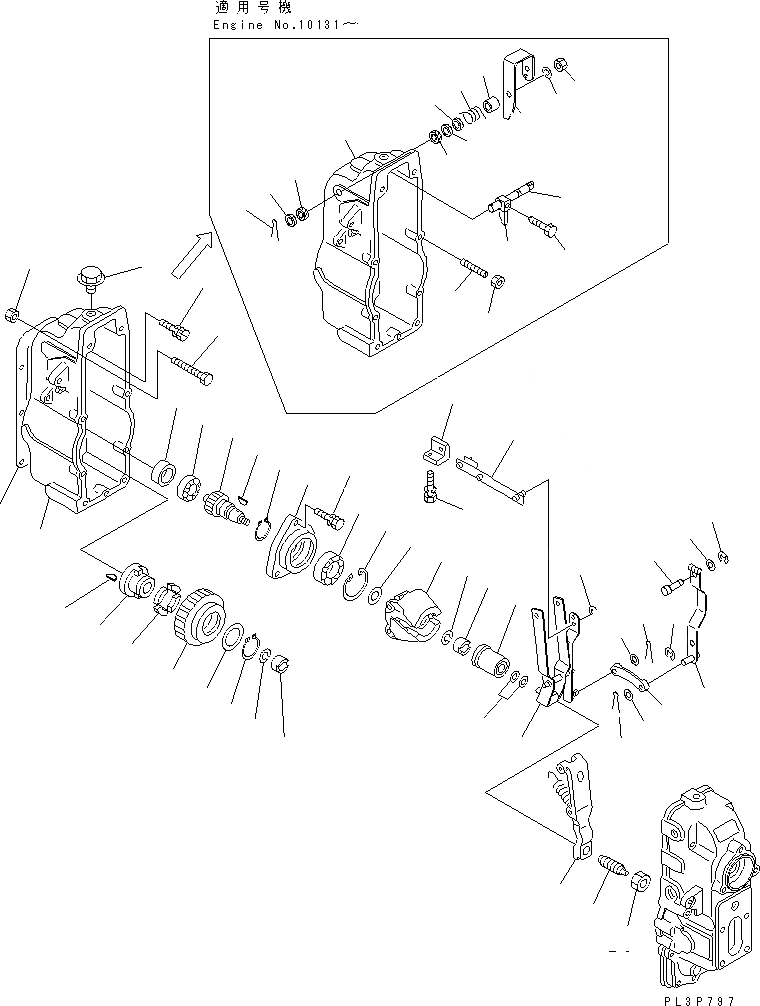 適用号機
Engine No.10131～

PL3P797