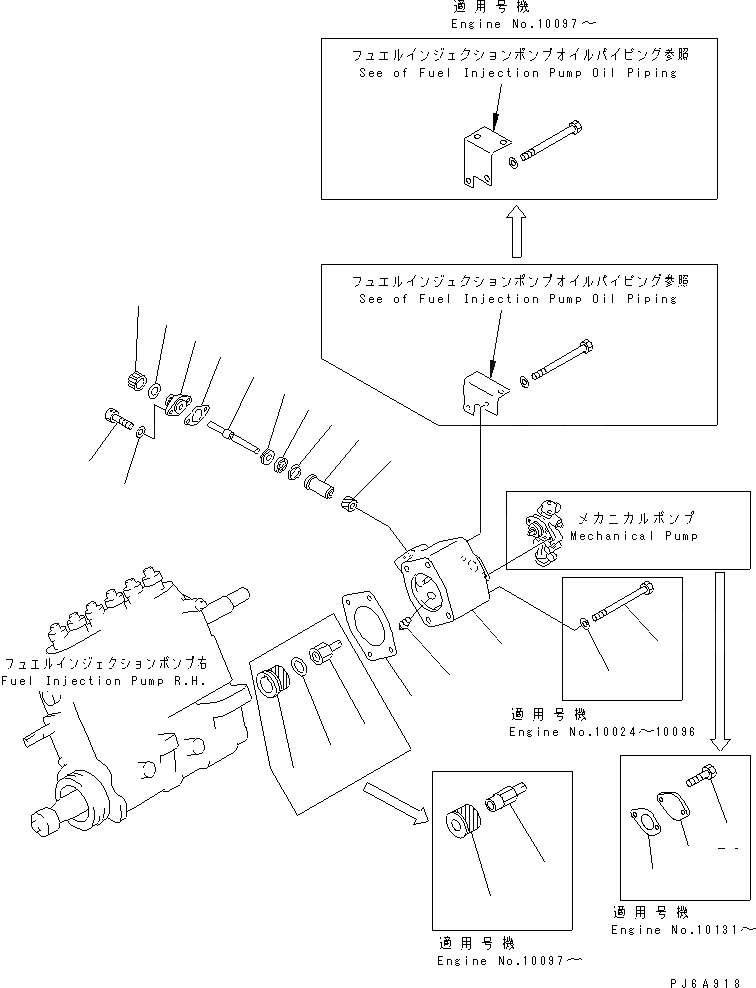 適用号機
Engine No.10097～

フュエルインジェクションポンプオイルパイピング参照
See of Fuel Injection Pump Oil Piping

フュエルインジェクションポンプオイルパイピング参照
See of Fuel Injection Pump Oil Piping

メカニカルポンプ
Mechanical Pump

フュエルインジェクションポンプ右
Fuel Injection Pump R.H.

適用号機
Engine No.10024～10096

適用号機
Engine No.10131～

適用号機
Engine No.10097～

PJ6A918