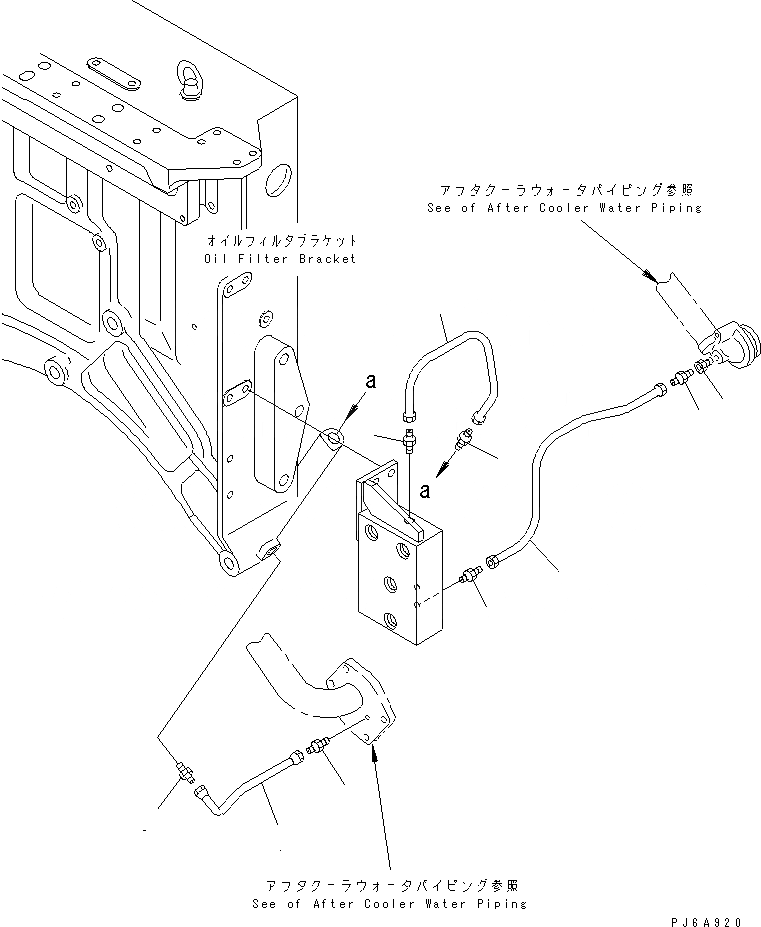 アフタクーラウォータパイピング参照
See of After Cooler Water Piping

オイルフィルタブラケット
Oil Filter Bracket

a

a

アフタクーラウォータパイピング参照
See of After Cooler Water Piping

PJ6A920