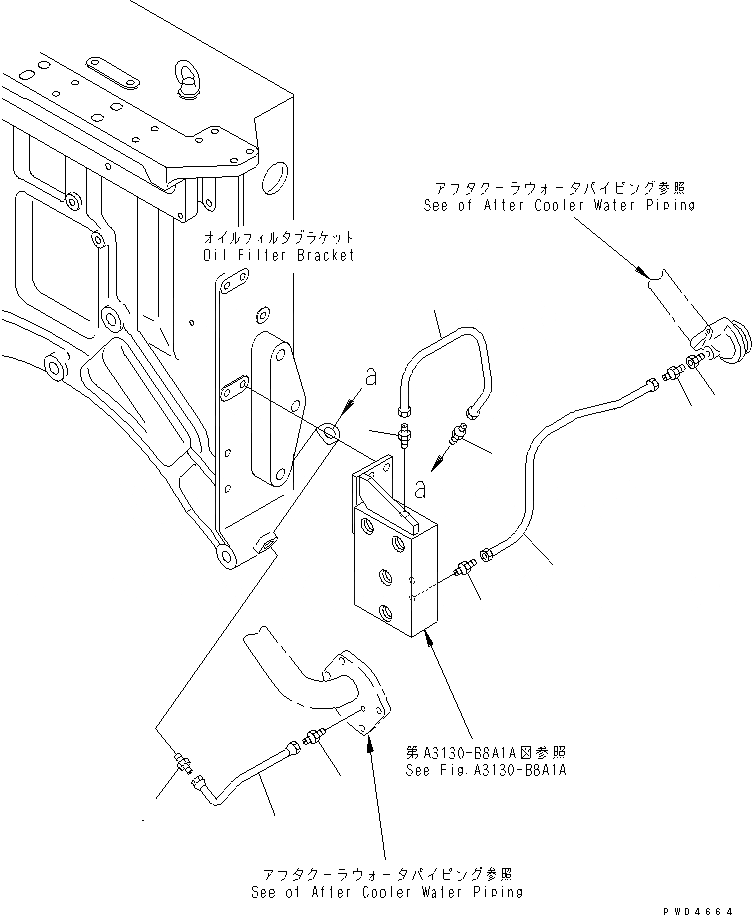 アフタクーラウォータパイピング参照
See of After Cooler Water Piping

オイルフィルタブラケット
Oil Filter Bracket

a

a

第A3130-B8A1A図参照
See Fig.A3130-B8A1A

アフタクーラウォータパイピング参照
See of After Cooler Water Piping

PWD4664