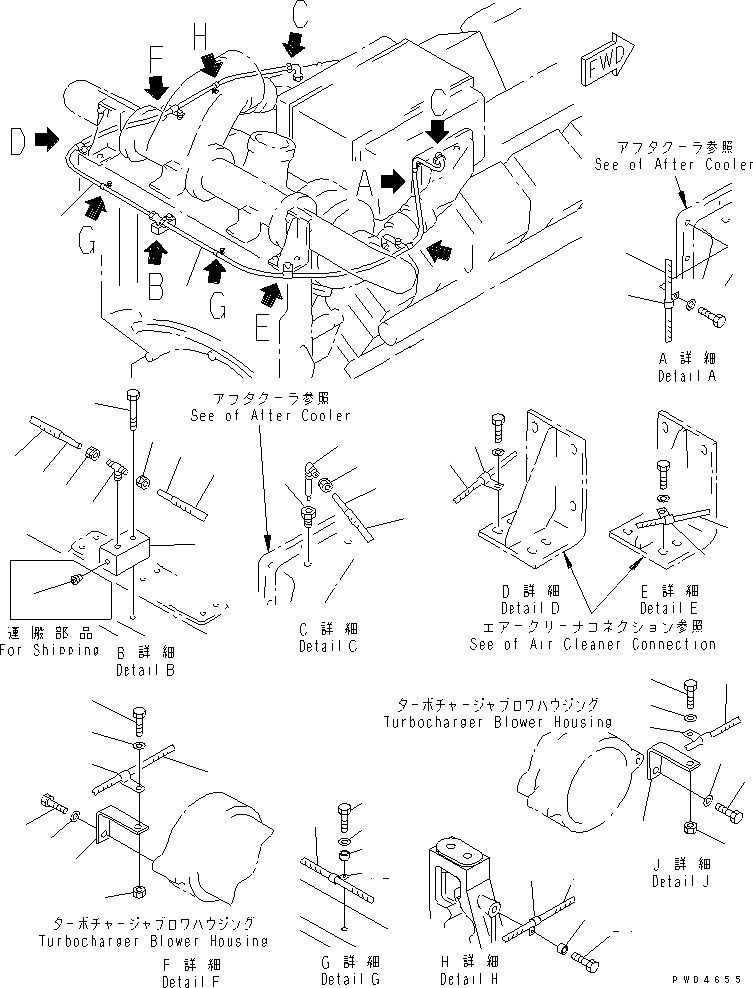 C
H
F
FWD
D
C
A
G
B
G
E
アフタクーラ参照
See of After Cooler
A 詳 細
Detail A
アフタクーラ参照
See of After Cooler
運搬部品
For Shipping
B 詳 細
Detail B
C 詳 細
Detail C
D 詳 細
Detail D
E 詳 細
Detail E
エアークリーナコネクション参照
See of Air Cleaner Connection
ターボチャージャブロワハウジング
Turbocharger Blower Housing
J 詳 細
Detail J
ターボチャージャブロワハウジング
Turbocharger Blower Housing
F 詳 細
Detail F
G 詳 細
Detail G
H 詳 細
Detail H
PWD4655