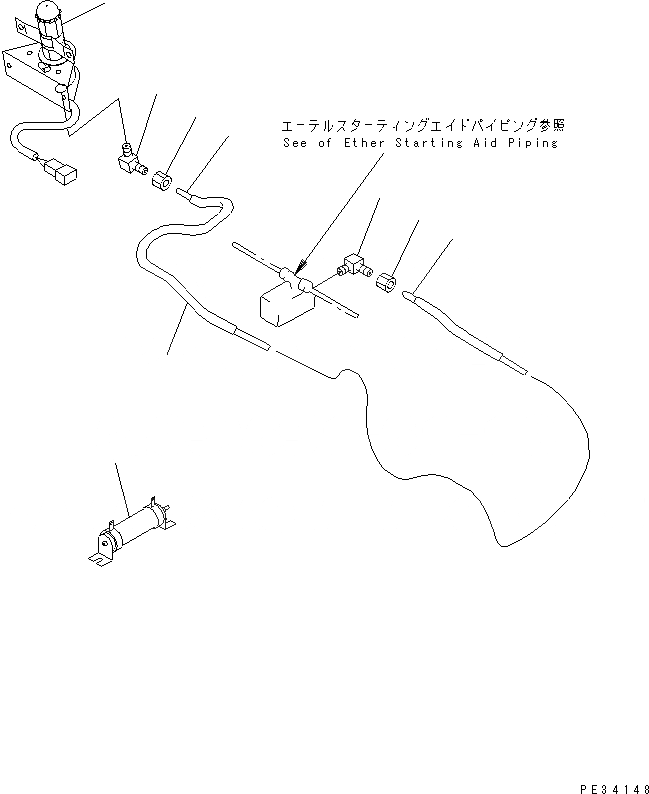 エーテルスターティングエイドパイピング参照
See of Ether Starting Aid Piping

PE34148