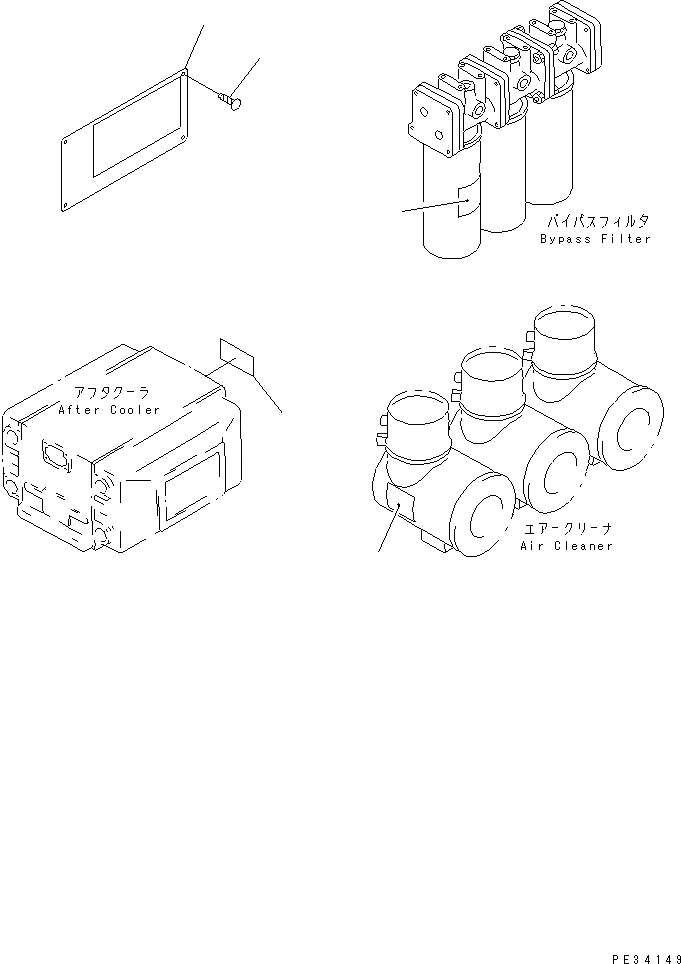 バイパスフィルタ
Bypass Filter

アフタクーラ
After Cooler

エアークリーナ
Air Cleaner

PE34149