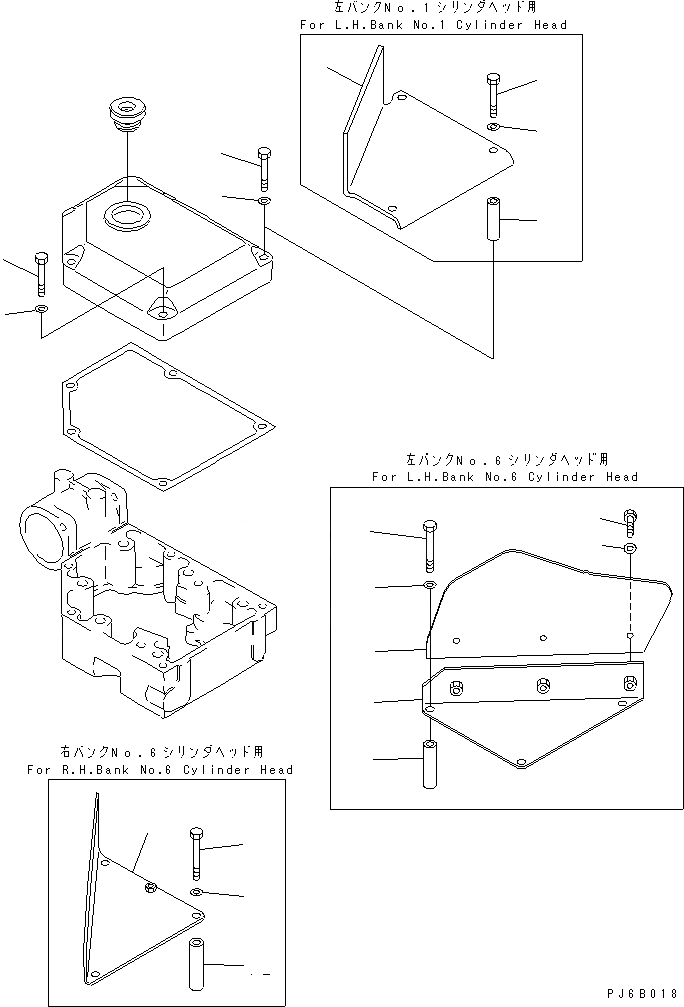 左バンクNo.1シリンダヘッド用
For L.H.Bank No.1 Cylinder Head

左バンクNo.6シリンダヘッド用
For L.H.Bank No.6 Cylinder Head

右バンクNo.6シリンダヘッド用
For R.H.Bank No.6 Cylinder Head

PJ6B018