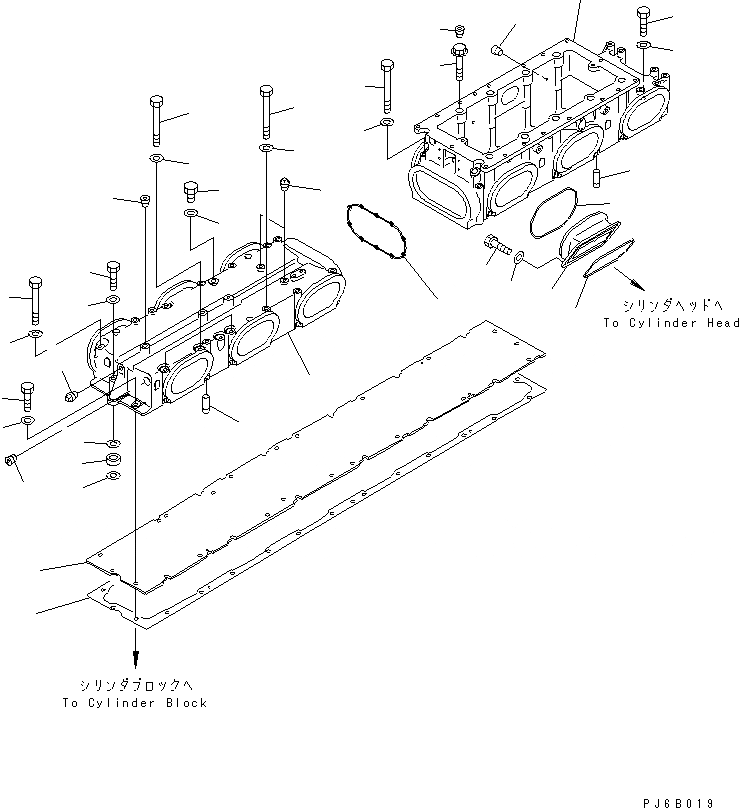 シリンダヘッドへ
To Cylinder Head

シリンダブロックへ
To Cylinder Block

PJ6B019