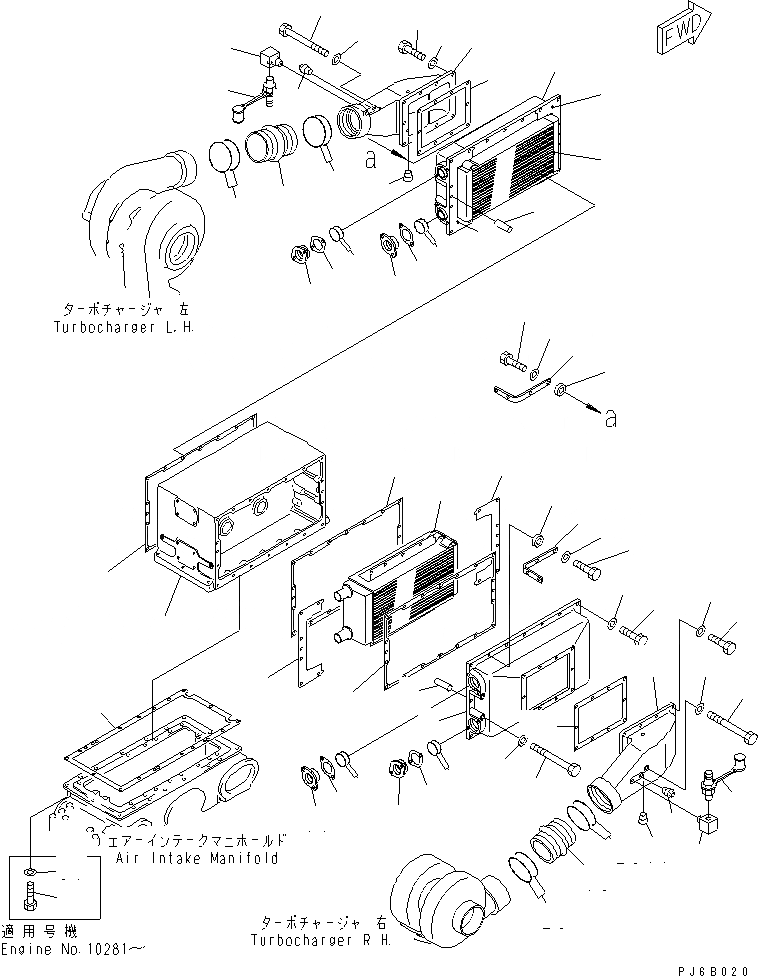 FWD

a

ターボチャージャ 左
Turbocharger L.H.

a

エアーインテークマニホールド
Air Intake Manifold

適用号機
Engine No.10281～

ターボチャージャ 右
Turbocharger R.H.

PJ6B020