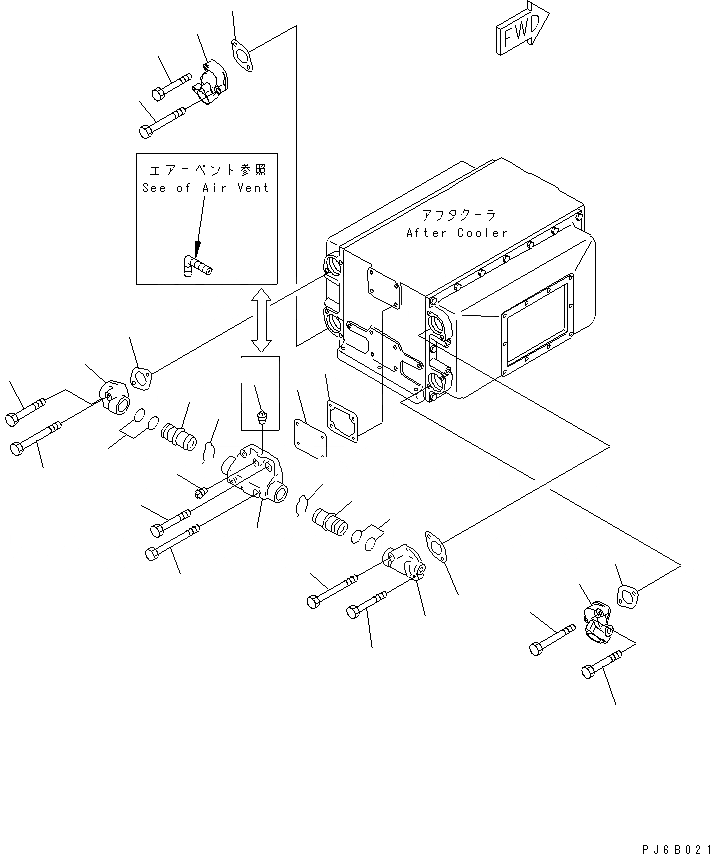 FWD

エアーベント参照
See of Air Vent

アフタクーラ
After Cooler

PJ6B021