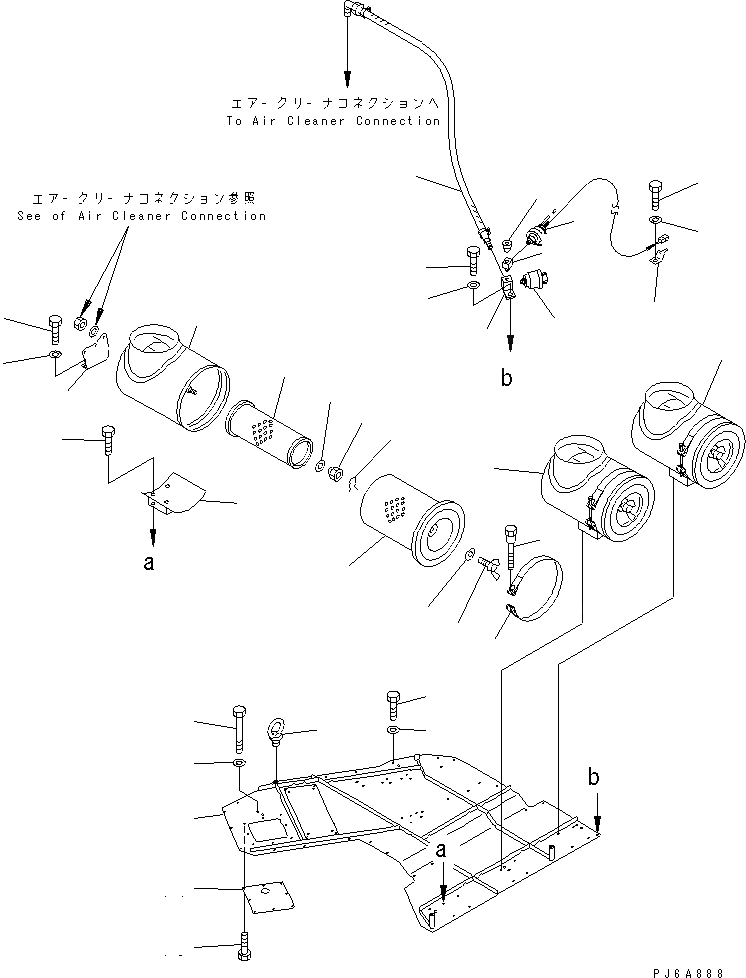 エアークリーナコネクションへ
To Air Cleaner Connection

エアークリーナコネクション参照
See of Air Cleaner Connection

b

a

b

a

PJ6A888