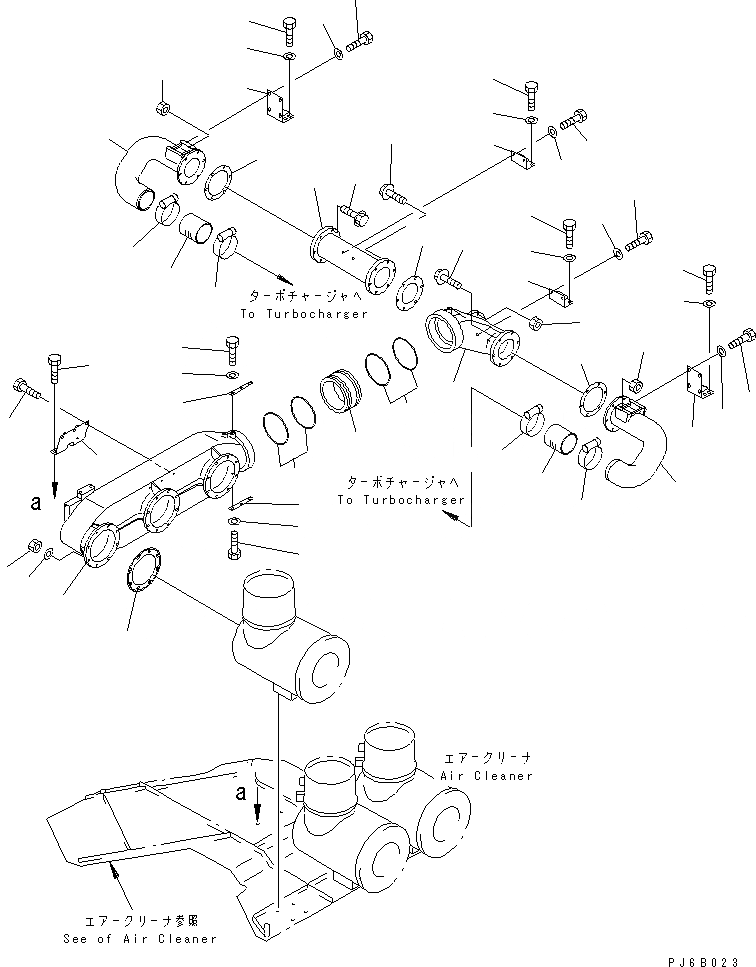 ターボチャージャへ
To Turbocharger

ターボチャージャへ
To Turbocharger

a

a

エアークリーナ
Air Cleaner

エアークリーナ参照
See of Air Cleaner

PJ6B023