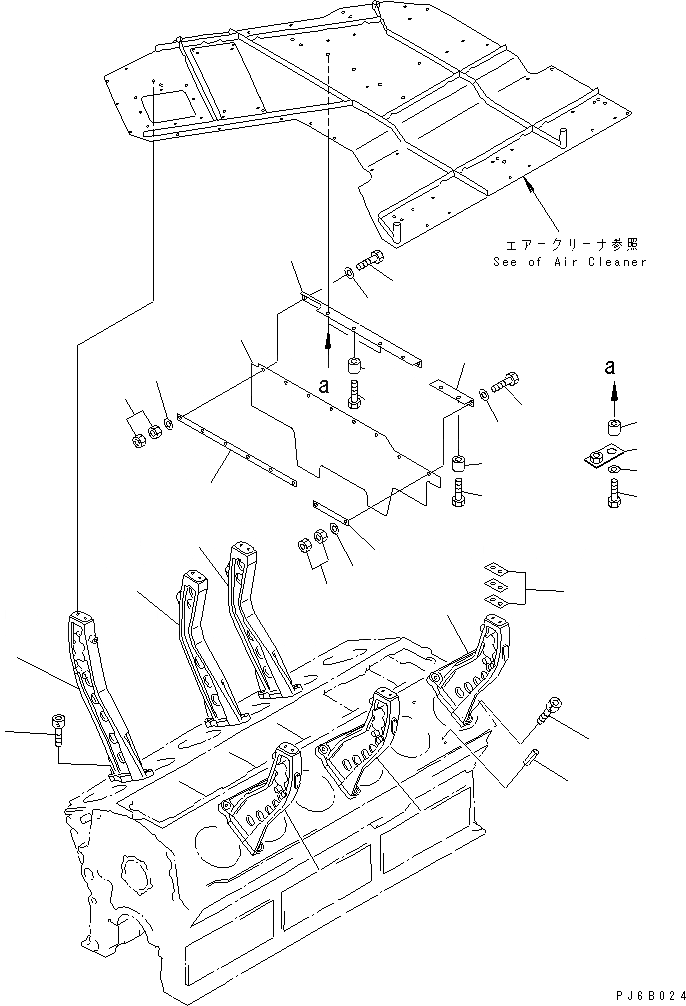 エアークリーナ参照
See of Air Cleaner

a

a

PJ6B024