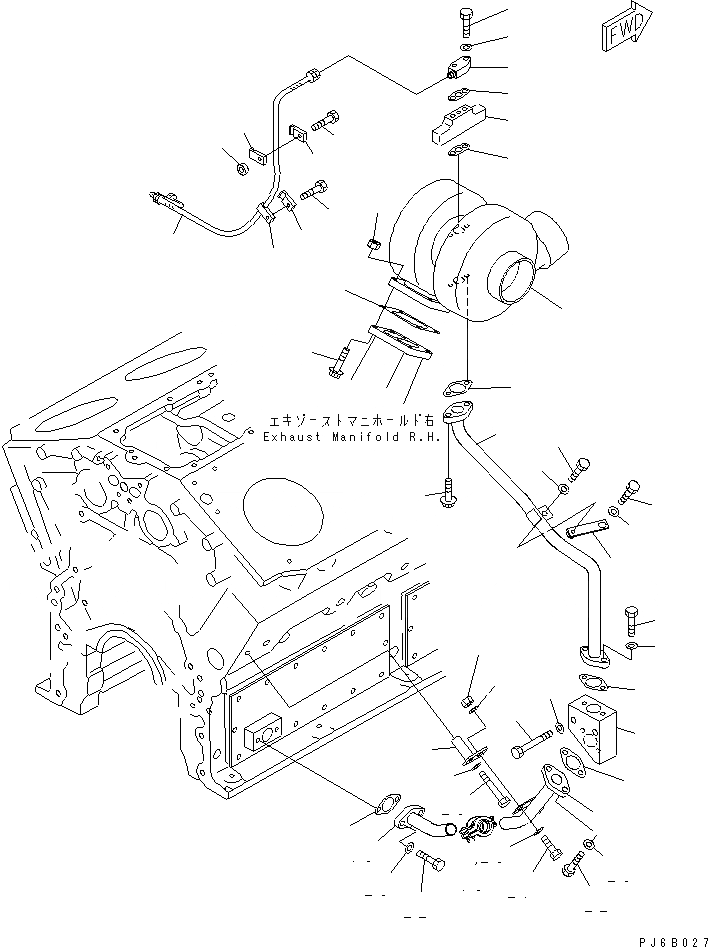 FWD

エキゾーストマニホールド右
Exhaust Manifold R.H.

PJ6B027