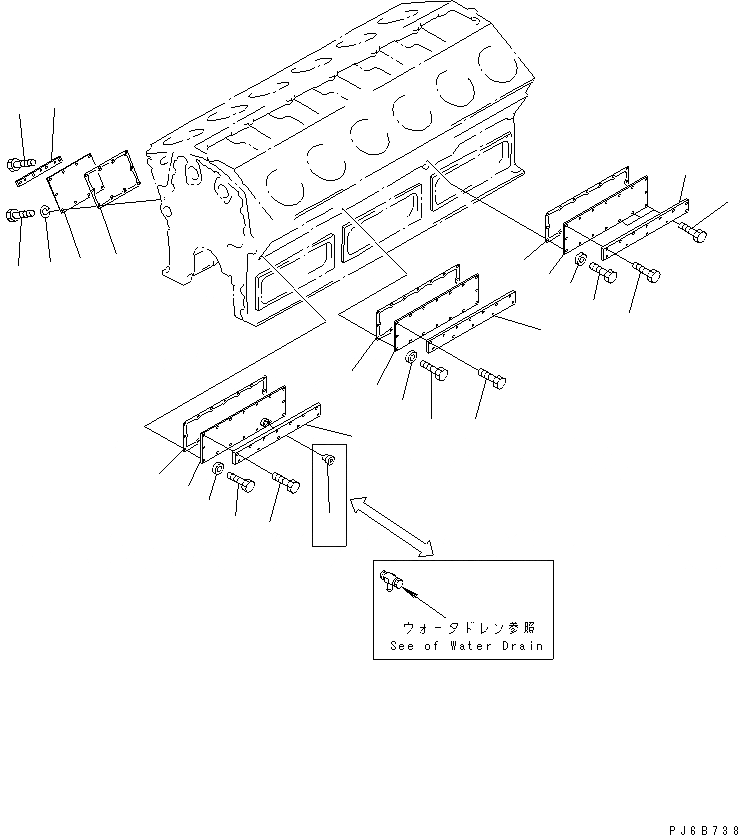 ウォータドレン参照
See of Water Drain

PJ6B738