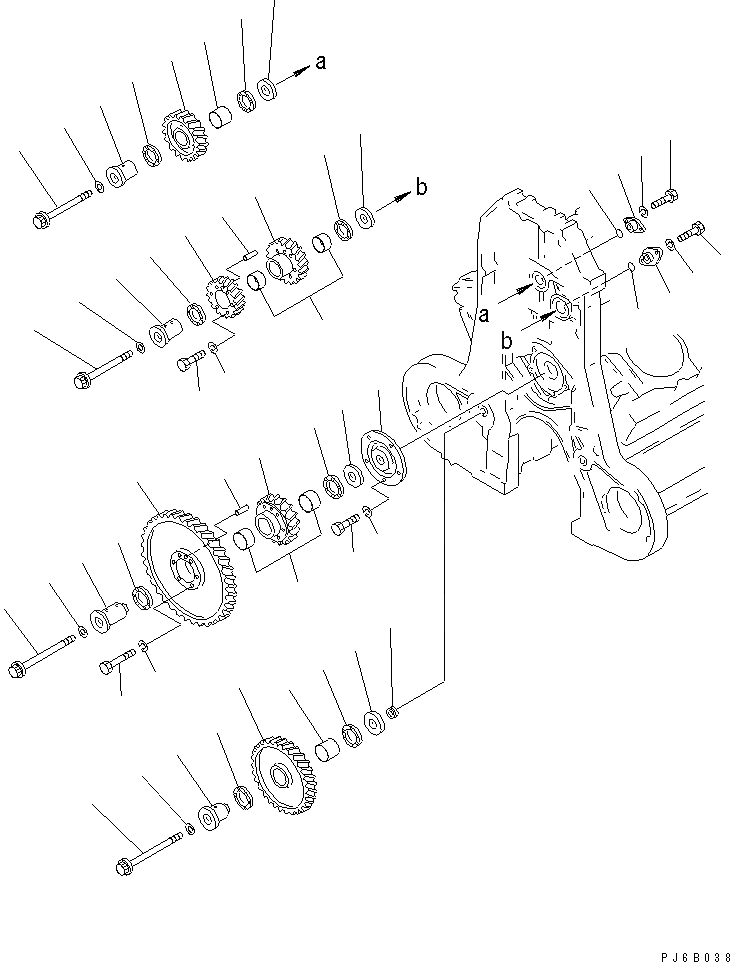 a
b
a
b
PJ6B038