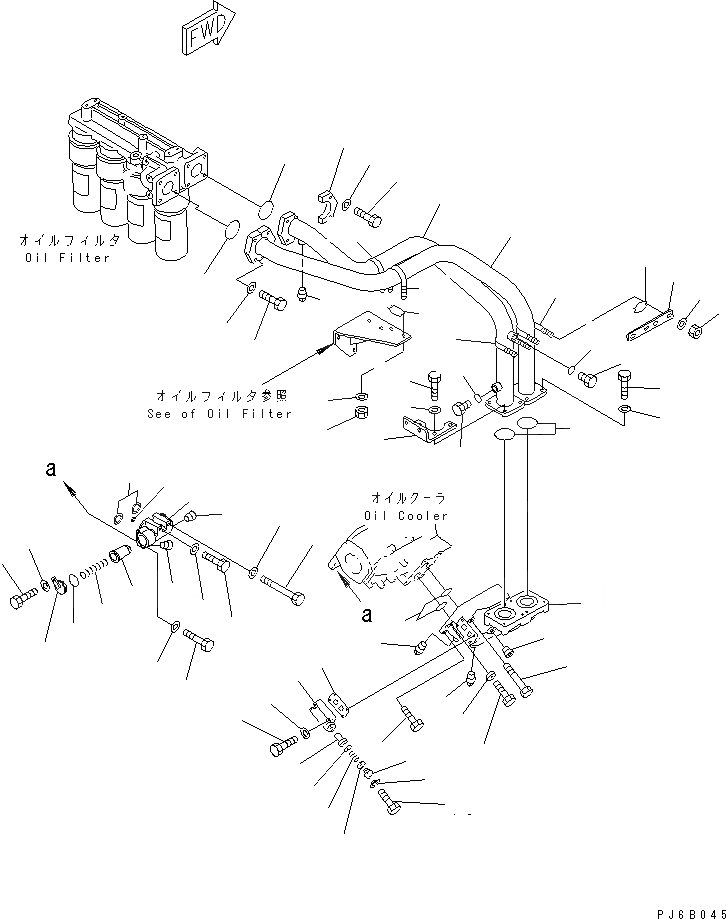 FWD

オイルフィルタ
Oil Filter

オイルフィルタ参照
See of Oil Filter

a

オイルクーラ
Oil Cooler

a

PJ6B045