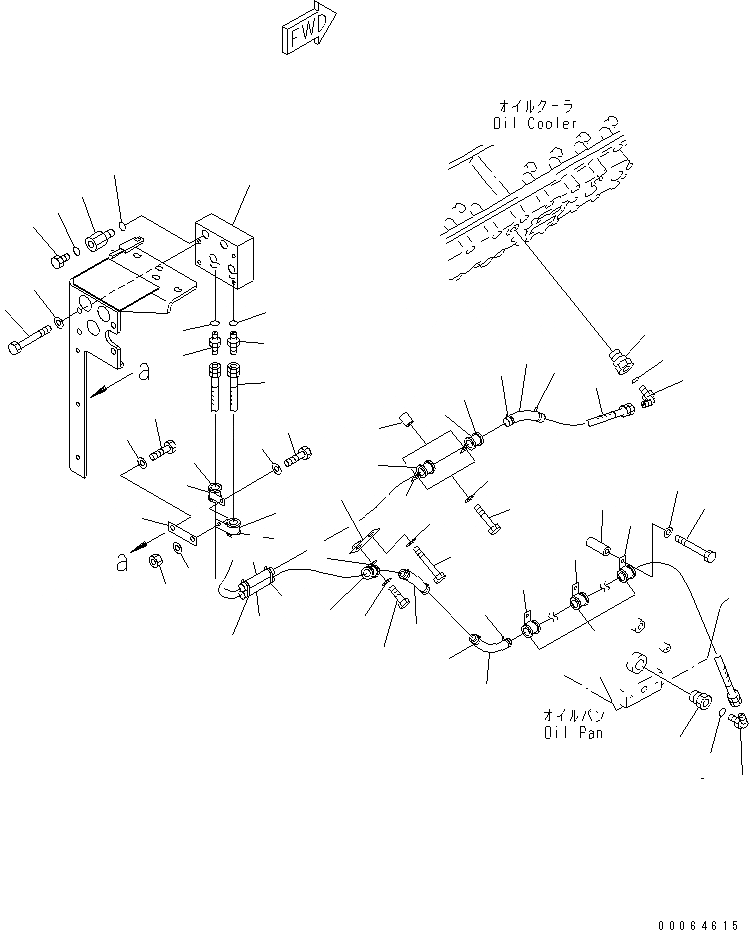 FWD

オイルクーラ
Oil Cooler

a

a

オイルパン
Oil Pan

00064615