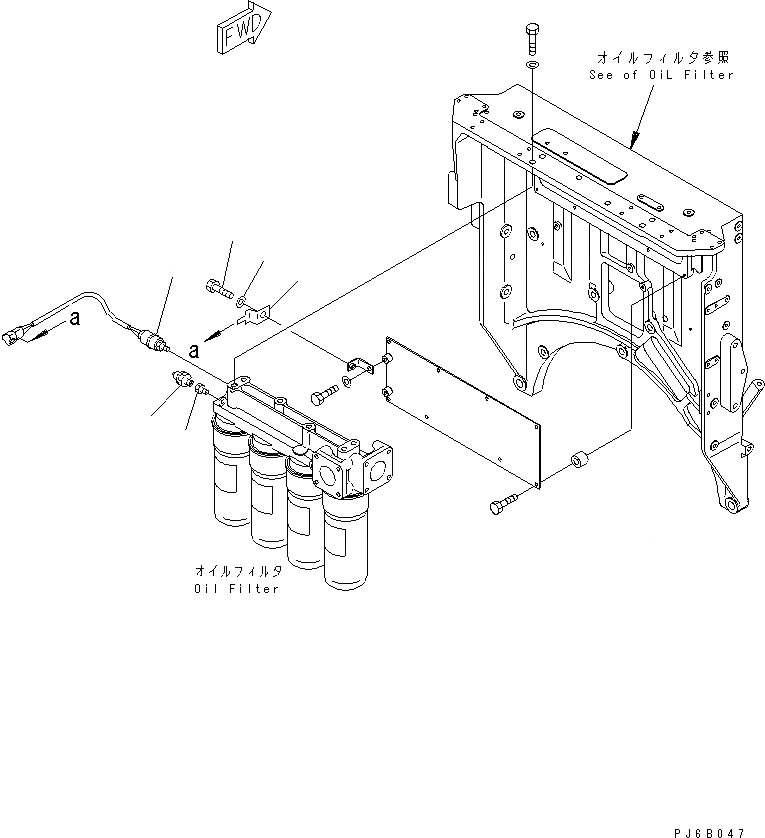 FWD

オイルフィルタ参照
See of OiL Filter

a

a

オイルフィルタ
Oil Filter

PJ6B047