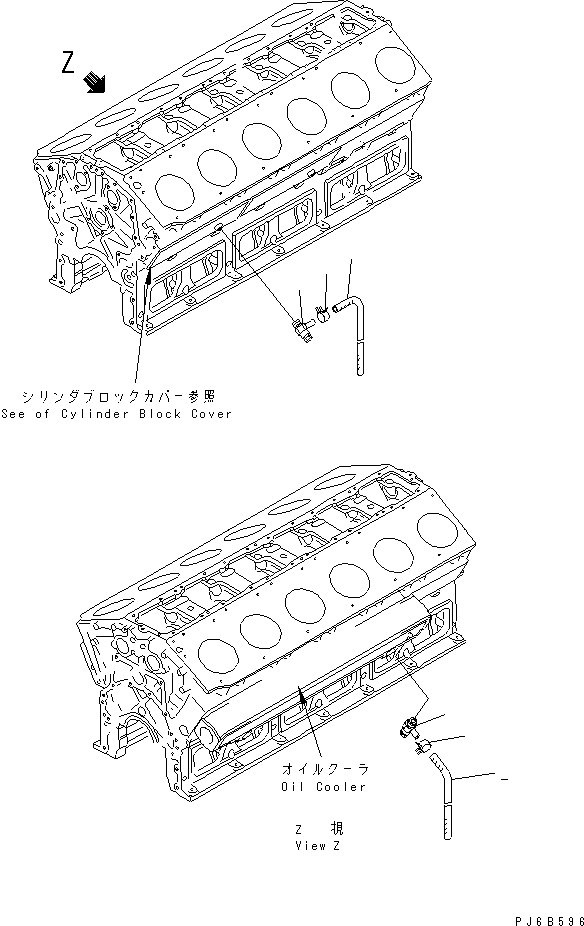 Z

シリンダブロックカバー参照
See of Cylinder Block Cover

オイルクーラ
Oil Cooler

Z 視
View Z

PJ6B596