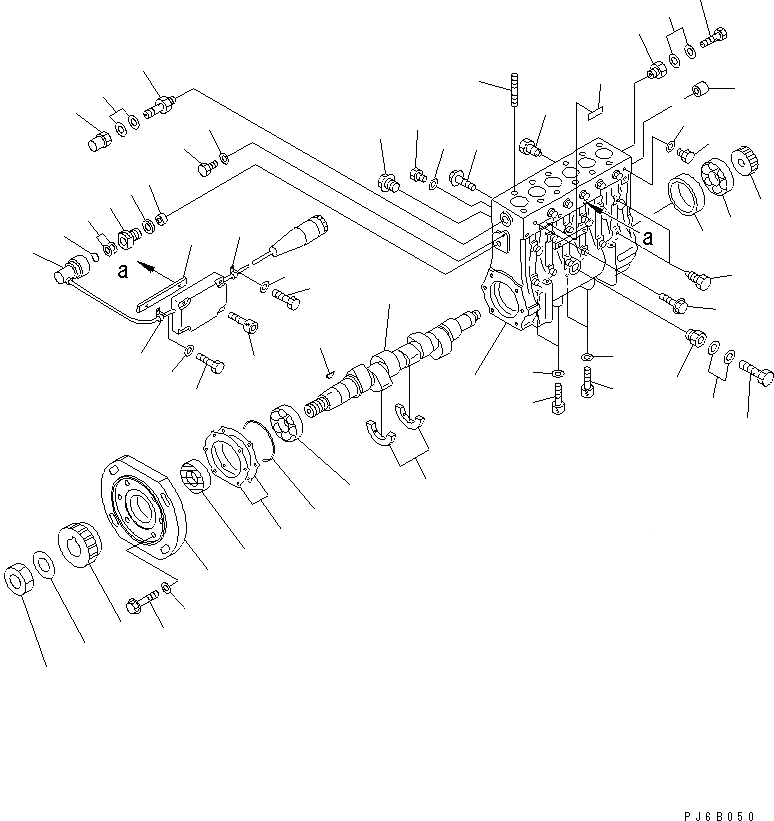 a

a

PJ6B050