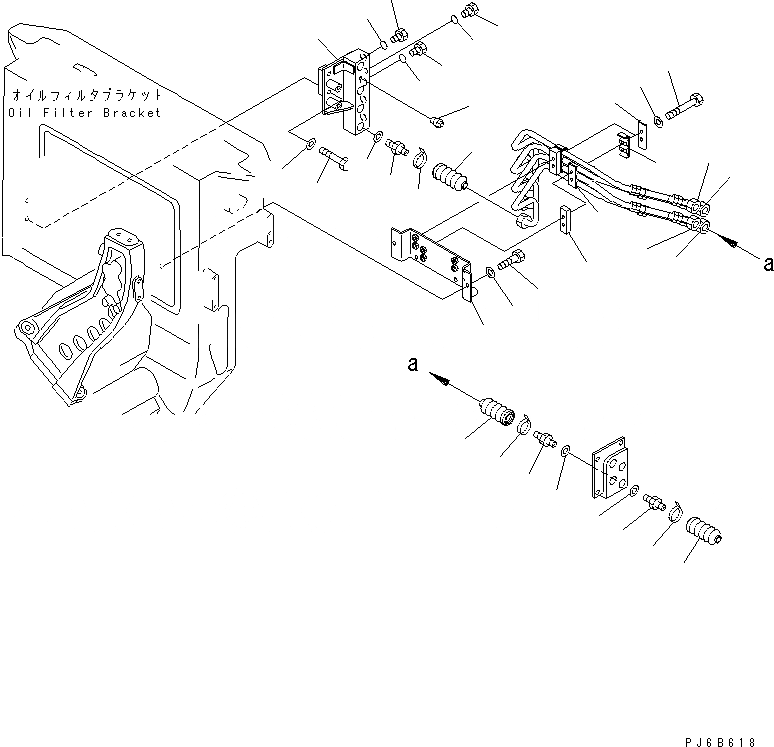 オイルフィルタブラケット
Oil Filter Bracket

a

a

PJ6B618