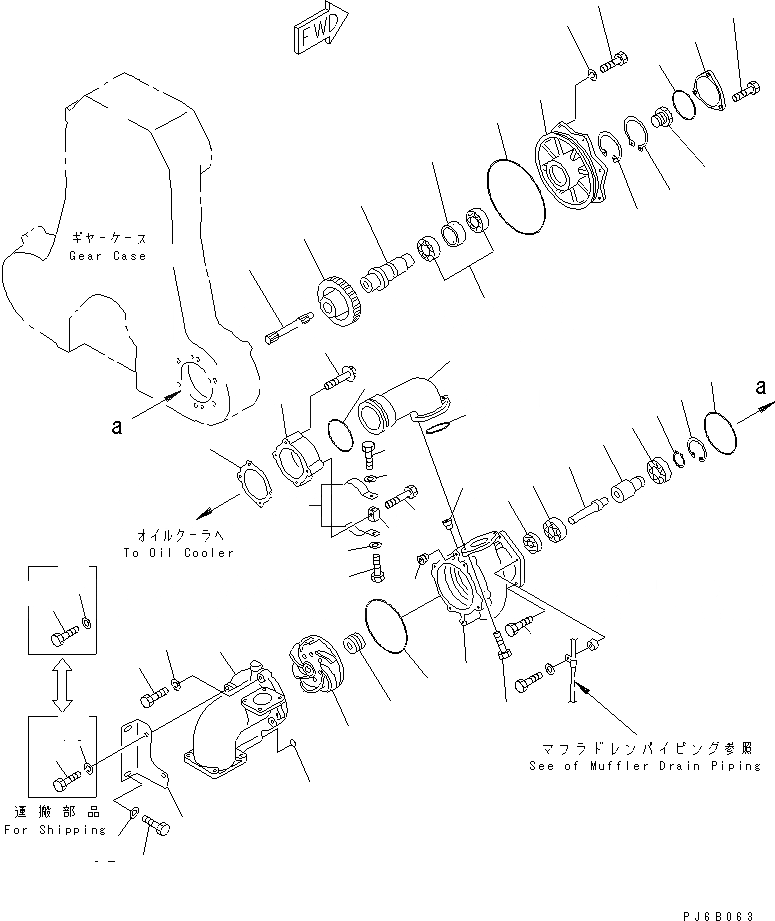 FWD

ギヤーケース
Gear Case

a

a

オイルクーラへ
To Oil Cooler

マフラドレンパイピング参照
See of Muffler Drain Piping

運搬部品
For Shipping

PJ6B063